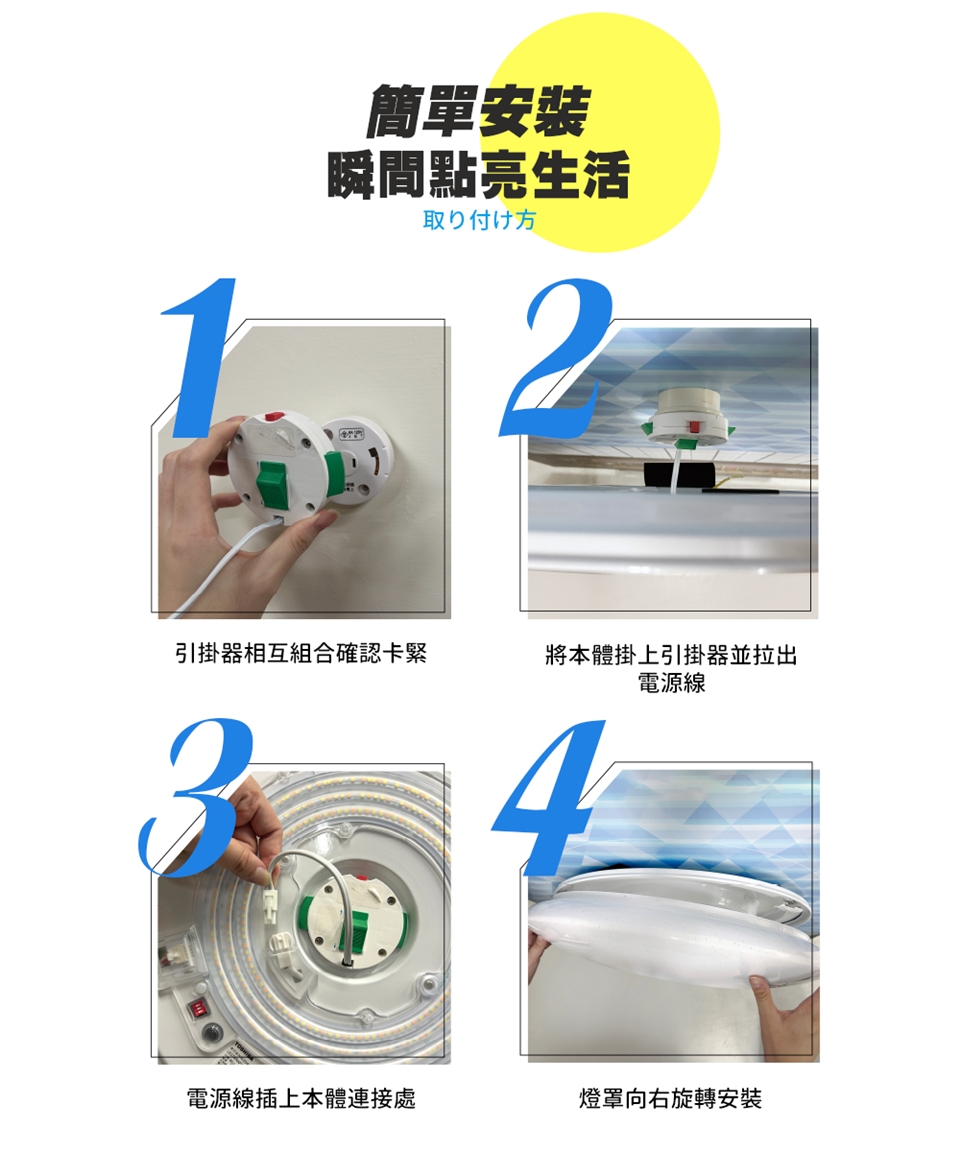 簡單安裝
瞬間點亮生活
取り付け方

1

引掛器相互組合確認卡緊

2

將本體掛上引掛器並拉出電源線

3

電源線插上本體連接處

4

燈罩向右旋轉安裝