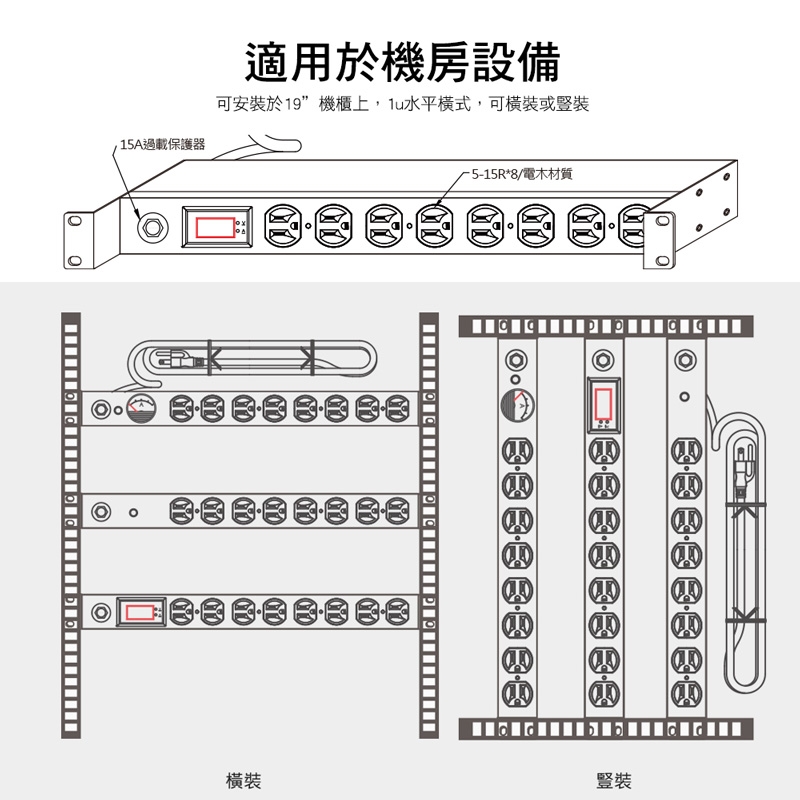 適用於機房設備

可安裝於19”機櫃上，1u水平橫式，可橫裝或豎裝

15A過載保護器

5-15R*8/電木材質

橫裝

豎裝