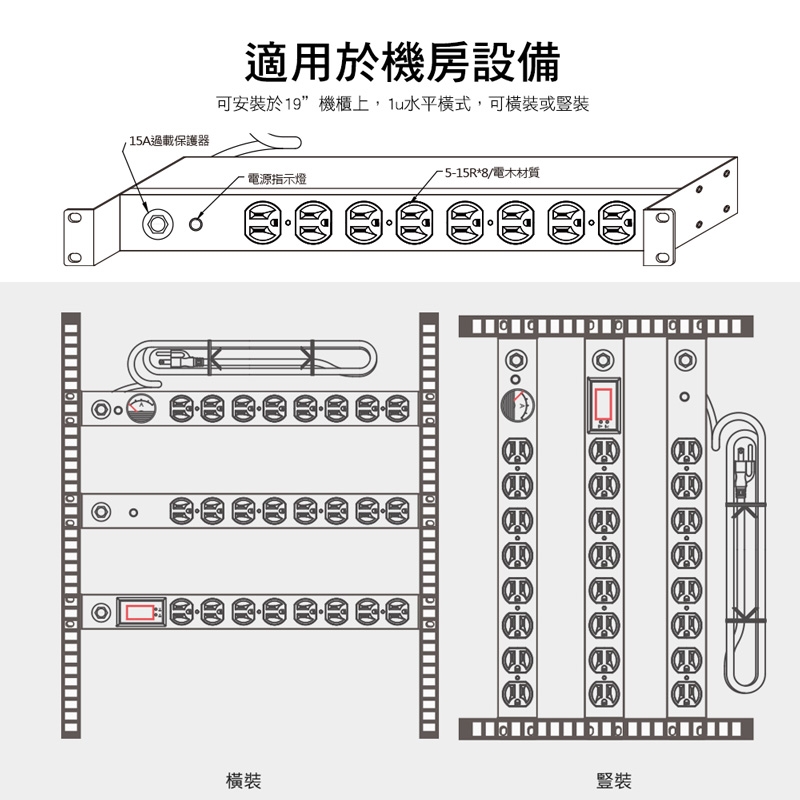 適用於機房設備

可安裝於19”機櫃上，1u水平橫式，可橫裝或豎裝

15A過載保護器

電源指示燈

5-15R*8/電木材質

橫裝

豎裝