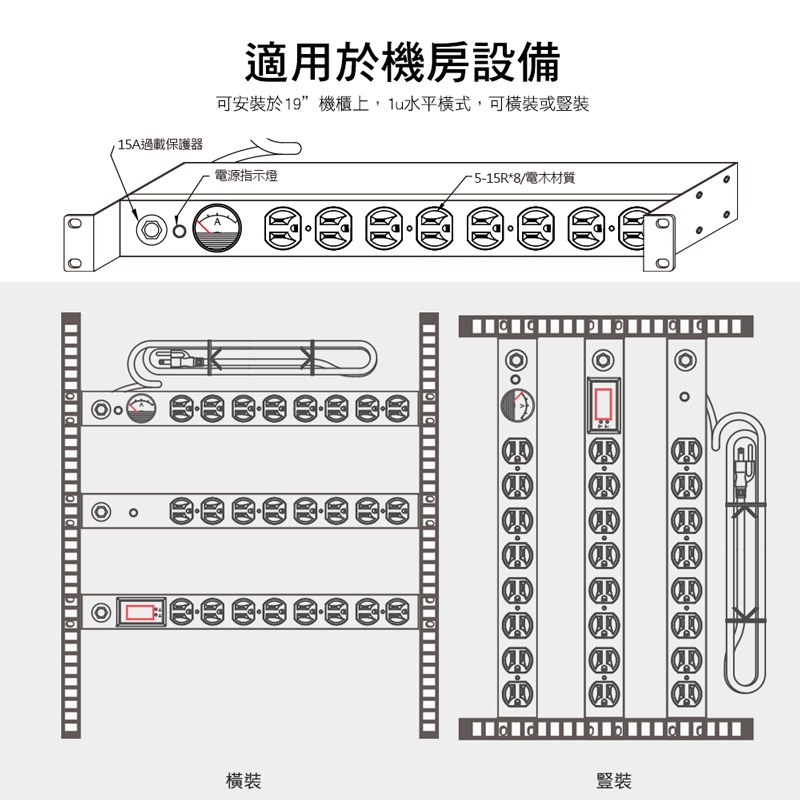 適用於機房設備

可安裝於19”機櫃上，1u水平橫式，可橫裝或豎裝

15A過載保護器

電源指示燈

5-15R*8/電木材質

A

橫裝

豎裝