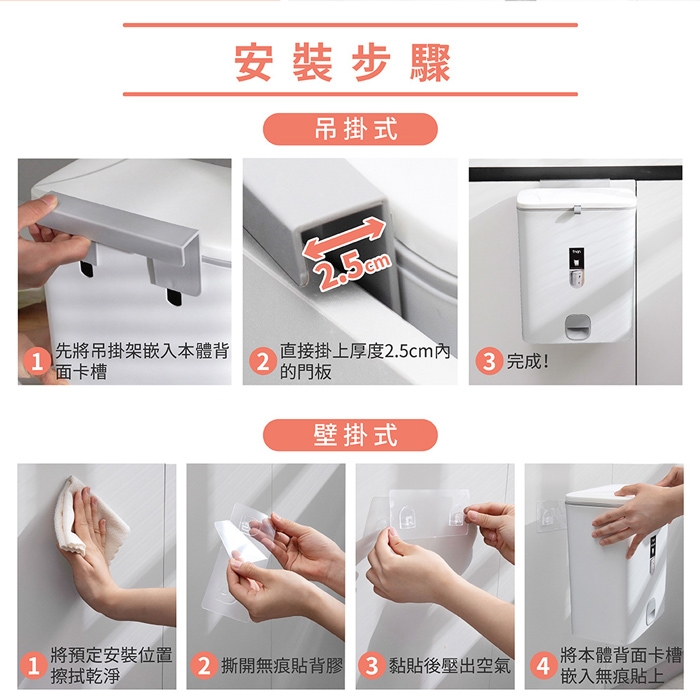 安裝步驟

吊掛式

2.5cm

1 先將吊掛架嵌入本體背面卡槽

2 直接掛上厚度2.5cm內的門板

3 完成!

壁掛式

1 將預定安裝位置擦拭乾淨

2 撕開無痕貼背膠

3 黏貼後壓出空氣

4 將本體背面卡槽嵌入無痕貼上