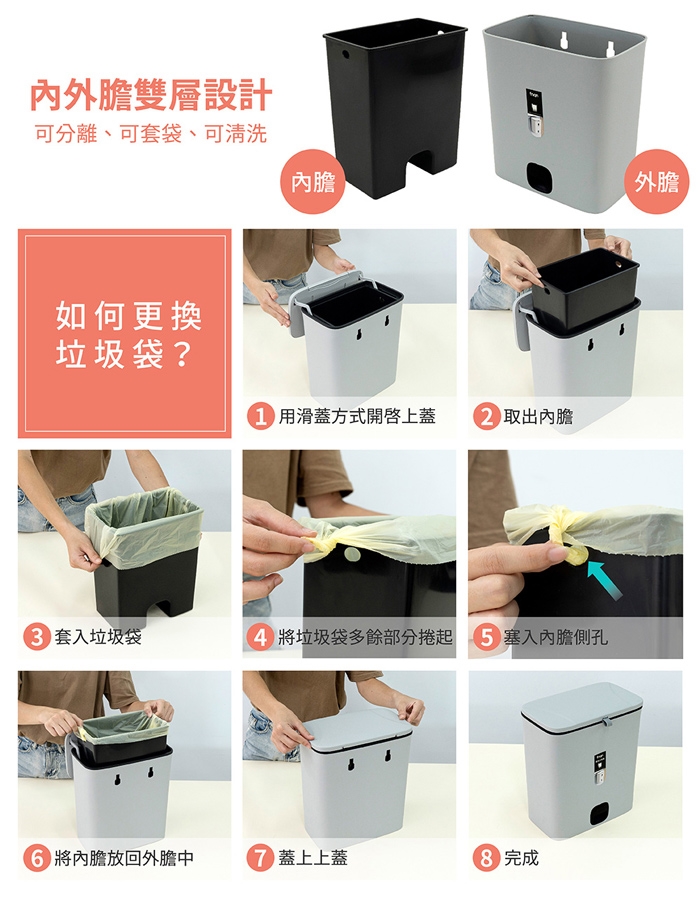 內外膽雙層設計
可分離、可套袋、可清洗

內膽

外膽

如何更換垃圾袋?

1 用滑蓋方式開啓上蓋

2 取出內膽

3 套入垃圾袋

4 將垃圾袋多餘部分捲起

5 塞入內膽側孔

6 將內膽放回外膽中

7 蓋上上蓋

8 完成