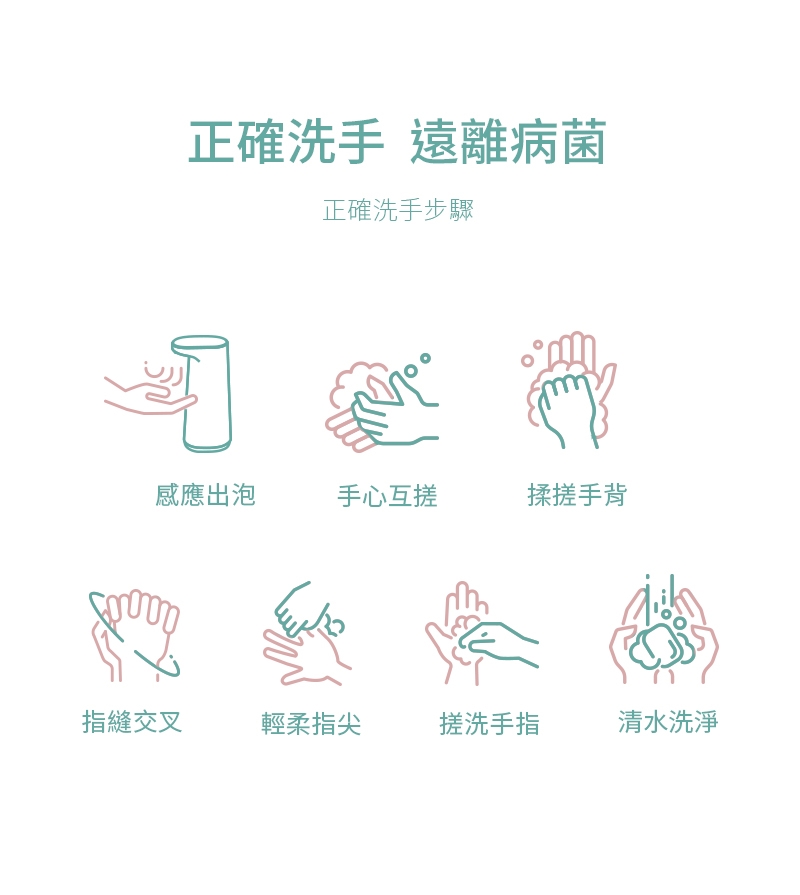 正確洗手 遠離病菌

正確洗手步驟

感應出泡

手心互搓

揉搓手背

指縫交叉

輕柔指尖

搓洗手指

清水洗淨