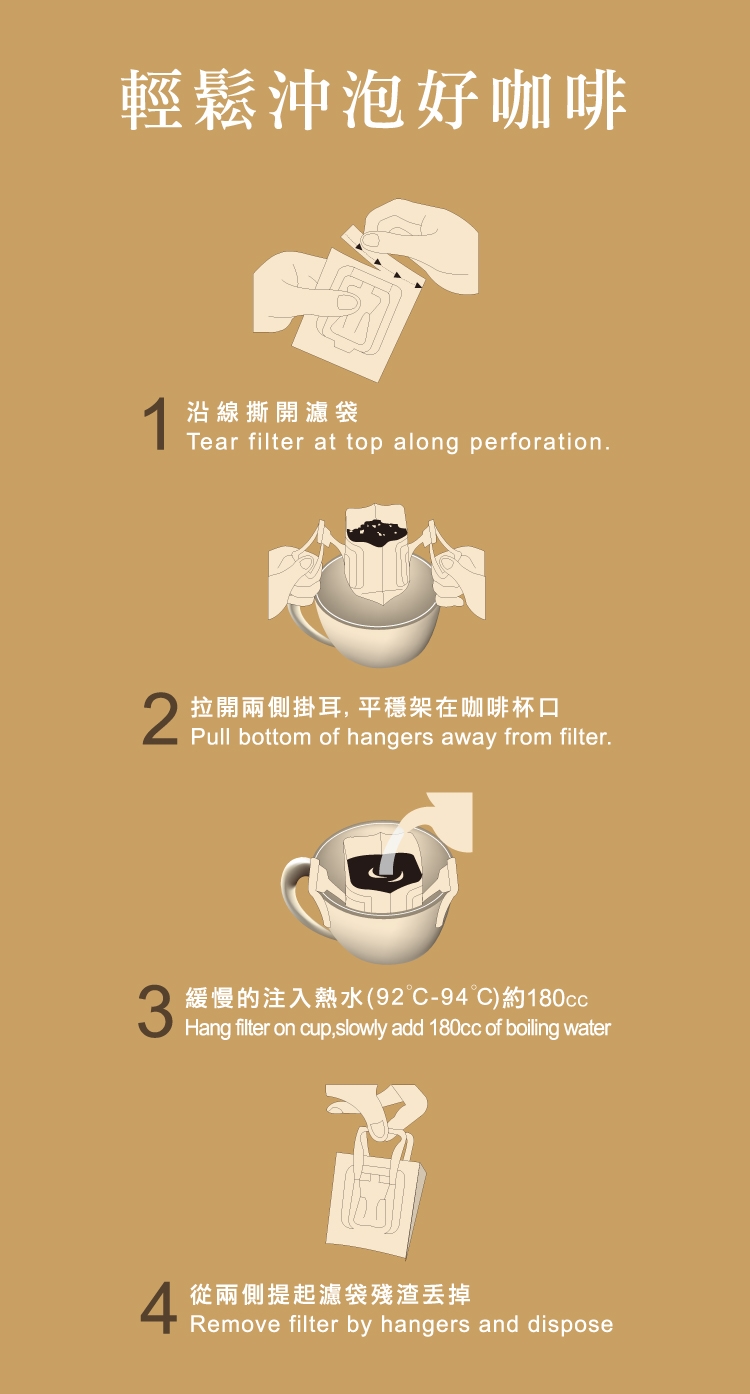 輕鬆沖泡好咖啡

1 沿線撕開濾袋
Tear filter at top along perforation.

2 拉開兩側掛耳, 平穩架在咖啡杯口
Pull bottom of hangers away from filter.

3 緩慢的注入熱水(92°C-94°C)約180cc
Hang filter on cup,slowly add 180cc of boiling water

4 從兩側提起濾袋殘渣丟掉
Remove filter by hangers and dispose