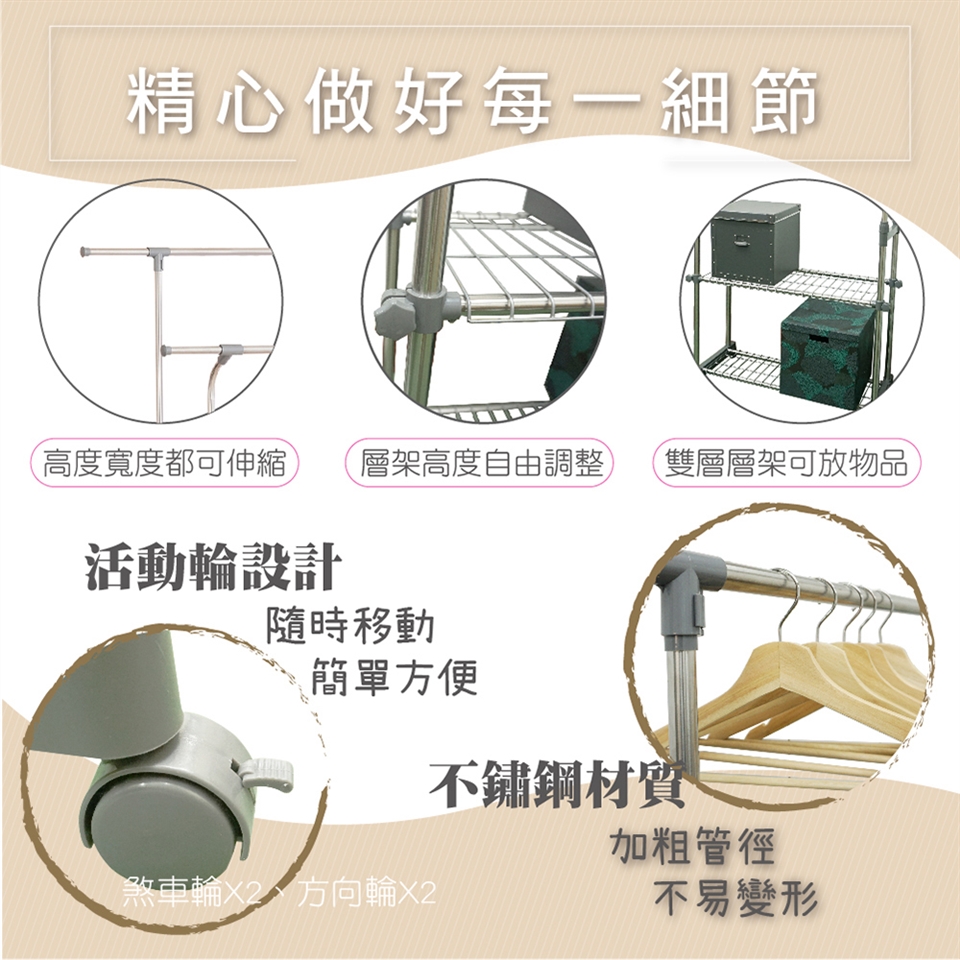 精心做好每一細節

高度寬度都可伸縮

層架高度自由調整

雙層層架可放物品

活動輪設計
隨時移動
簡單方便

煞車輪X2、方向輪X2

不鏽鋼材質
加粗管徑
不易變形