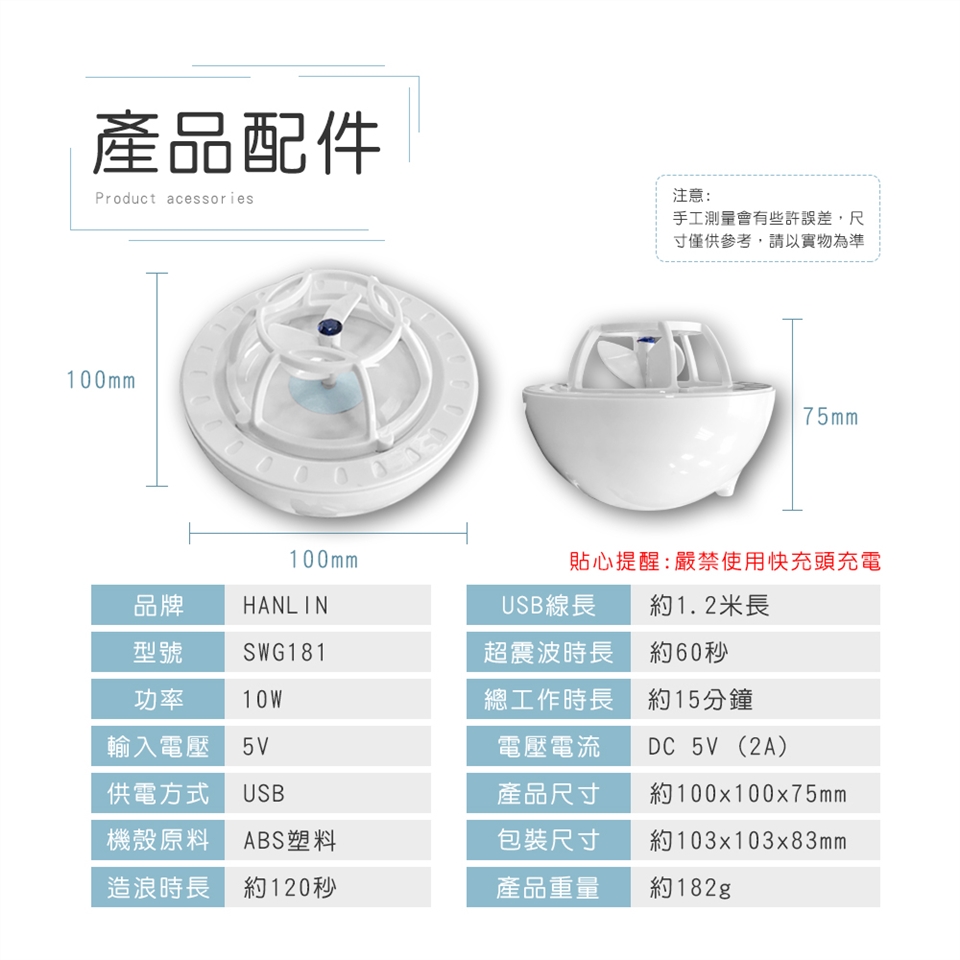 產品配件
Product acessories

注意:
手工測量會有些許誤差，尺寸僅供參考，請以實物為準

100mm

75mm

100mm

貼心提醒:嚴禁使用快充頭充電

| 品牌 | HANLIN |
|---|---|
| 型號 | SWG181 |
| 功率 | 10W |
| 輸入電壓 | 5V |
| 供電方式 | USB |
| 機殼原料 | ABS塑料 |
| 造浪時長 | 約120秒 |

| USB線長 | 約1.2米長 |
|---|---|
| 超震波時長 | 約60秒 |
| 總工作時長 | 約15分鐘 |
| 電壓電流 | DC 5V (2A) |
| 產品尺寸 | 約100x100x75mm |
| 包裝尺寸 | 約103x103x83mm |
| 產品重量 | 約182g |