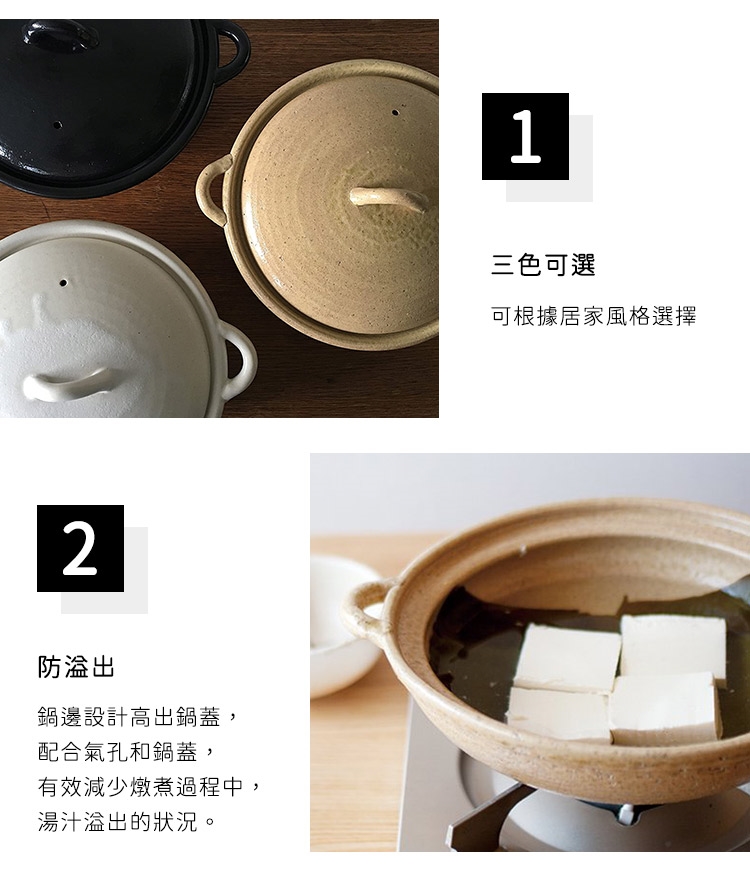 1

三色可選

可根據居家風格選擇

2

防溢出

鍋邊設計高出鍋蓋，
配合氣孔和鍋蓋，
有效減少燉煮過程中，
湯汁溢出的狀況。