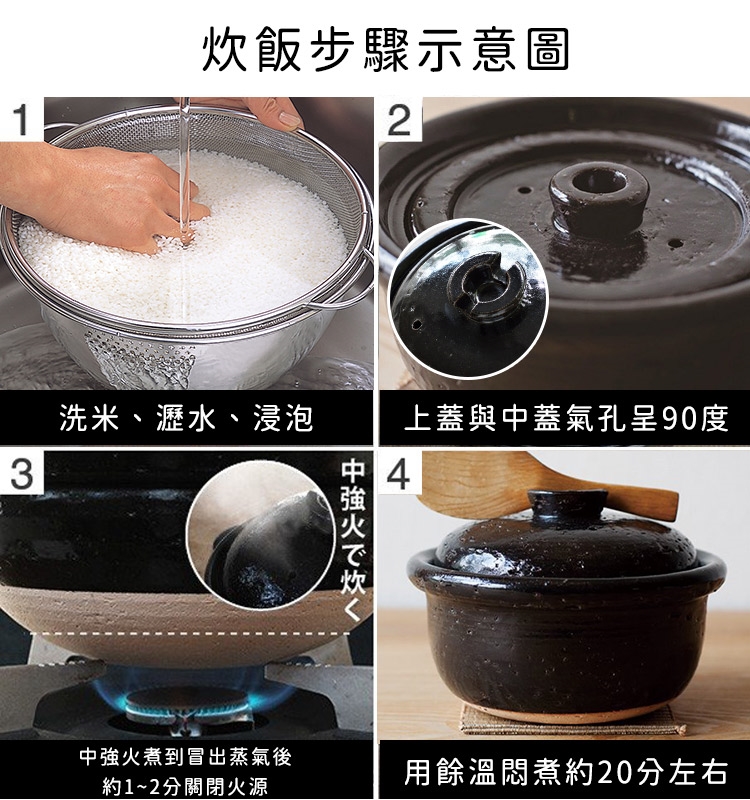 炊飯步驟示意圖

1

洗米、瀝水、浸泡

2

上蓋與中蓋氣孔呈90度

3

中強火で炊く

中強火煮到冒出蒸氣後
約1~2分關閉火源

4

用餘溫悶煮約20分左右