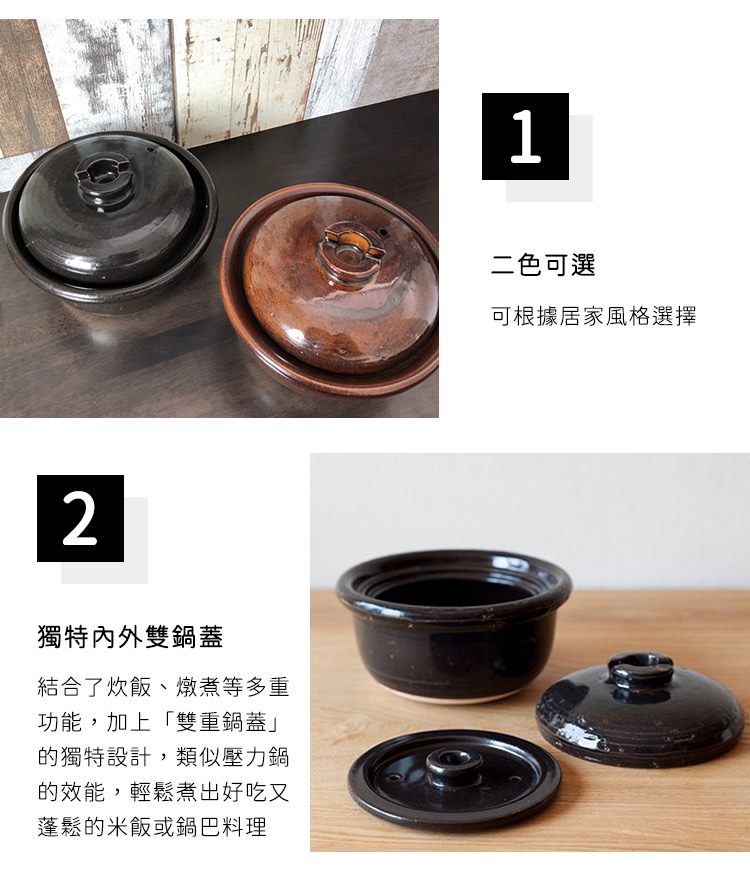 1

二色可選

可根據居家風格選擇

2

獨特內外雙鍋蓋

結合了炊飯、燉煮等多重功能，加上「雙重鍋蓋」的獨特設計，類似壓力鍋的效能，輕鬆煮出好吃又蓬鬆的米飯或鍋巴料理