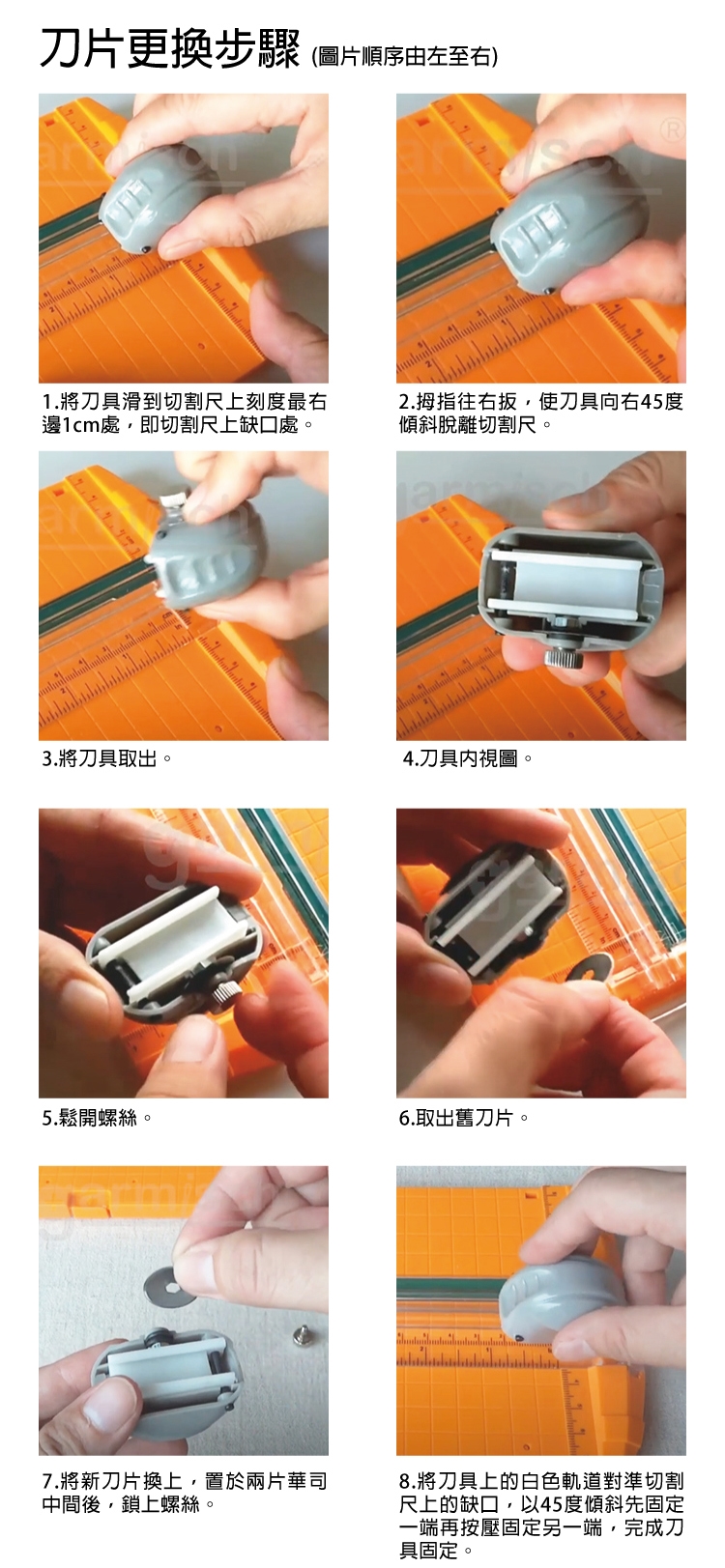 刀片更換步驟 (圖片順序由左至右)

1.將刀具滑到切割尺上刻度最右邊1cm處，即切割尺上缺口處。

2.拇指往右扳，使刀具向右45度傾斜脫離切割尺。

3.將刀具取出。

4.刀具內視圖。

5.鬆開螺絲。

6.取出舊刀片。

7.將新刀片換上，置於兩片華司中間後，鎖上螺絲。

8.將刀具上的白色軌道對準切割尺上的缺口，以45度傾斜先固定一端再按壓固定另一端，完成刀具固定。