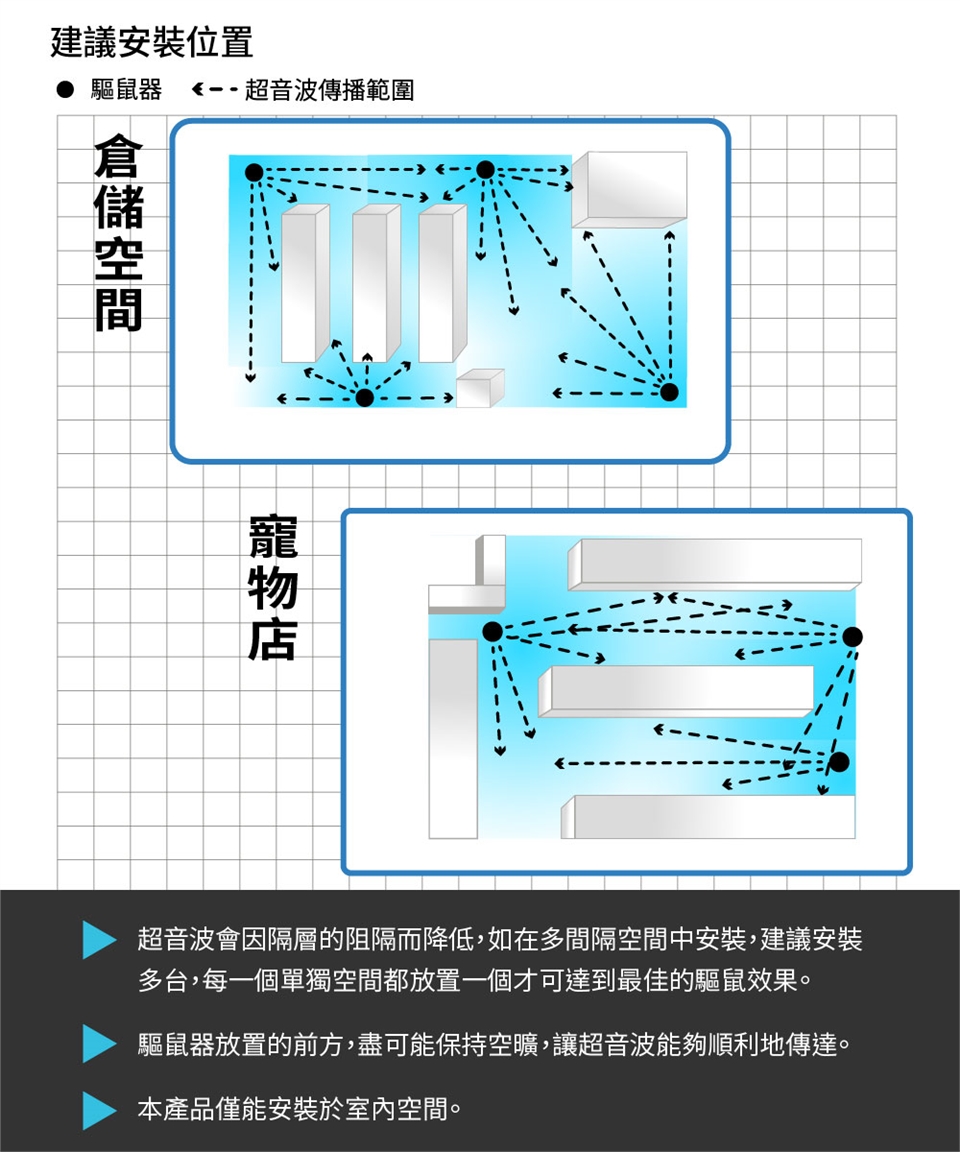 建議安裝位置

● 驅鼠器 ←-- 超音波傳播範圍

倉儲空間

寵物店

超音波會因隔層的阻隔而降低，如在多間隔空間中安裝，建議安裝多台，每一個單獨空間都放置一個才可達到最佳的驅鼠效果。

驅鼠器放置的前方，盡可能保持空曠，讓超音波能夠順利地傳達。

本產品僅能安裝於室內空間。