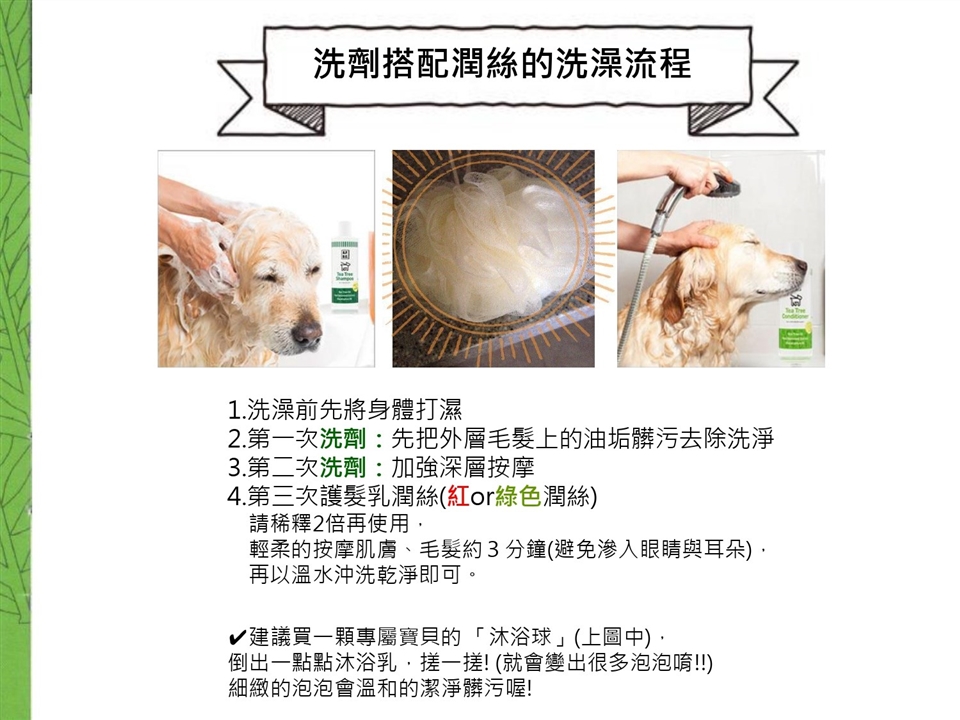 洗劑搭配潤絲的洗澡流程

Tea Tree Shampoo

Tea Tree Conditioner

1.洗澡前先將身體打濕
2.第一次洗劑：先把外層毛髮上的油垢髒污去除洗淨
3.第二次洗劑：加強深層按摩
4.第三次護髮乳潤絲(紅or綠色潤絲)
請稀釋2倍再使用，
輕柔的按摩肌膚、毛髮約 3 分鐘(避免滲入眼睛與耳朵)，
再以溫水沖洗乾淨即可。

✔建議買一顆專屬寶貝的 「 沐浴球 」(上圖中)，
倒出一點點沐浴乳，搓一搓! (就會變出很多泡泡唷!!)
細緻的泡泡會溫和的潔淨髒污喔!