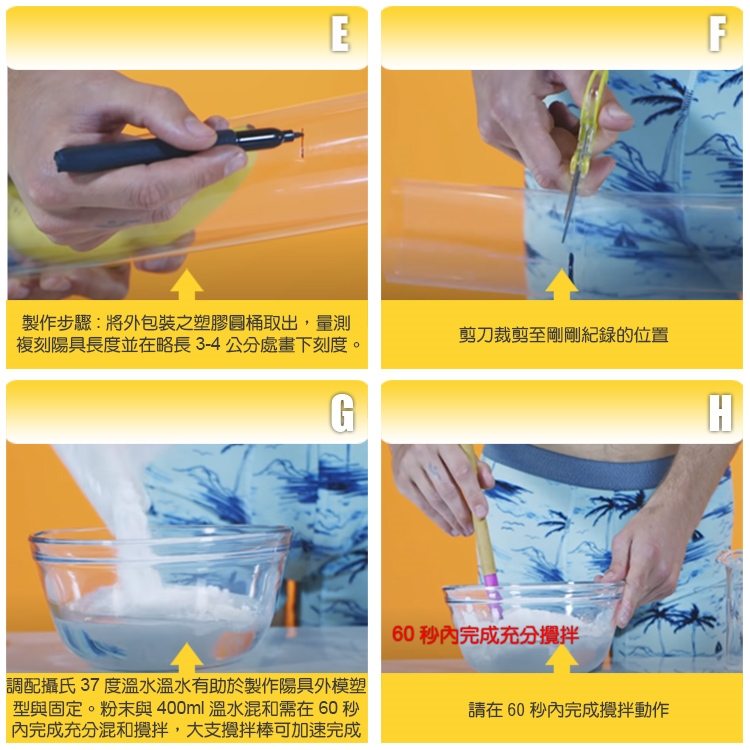 E

製作步驟：將外包裝之塑膠圓桶取出，量測複刻陽具長度並在略長 3-4 公分處畫下刻度。

F

剪刀裁剪至剛剛紀錄的位置

G

調配攝氏 37 度溫水溫水有助於製作陽具外模塑型與固定。粉末與 400ml 溫水混和需在 60 秒內完成充分混和攪拌，大支攪拌棒可加速完成

H

60 秒內完成充分攪拌

請在 60 秒內完成攪拌動作