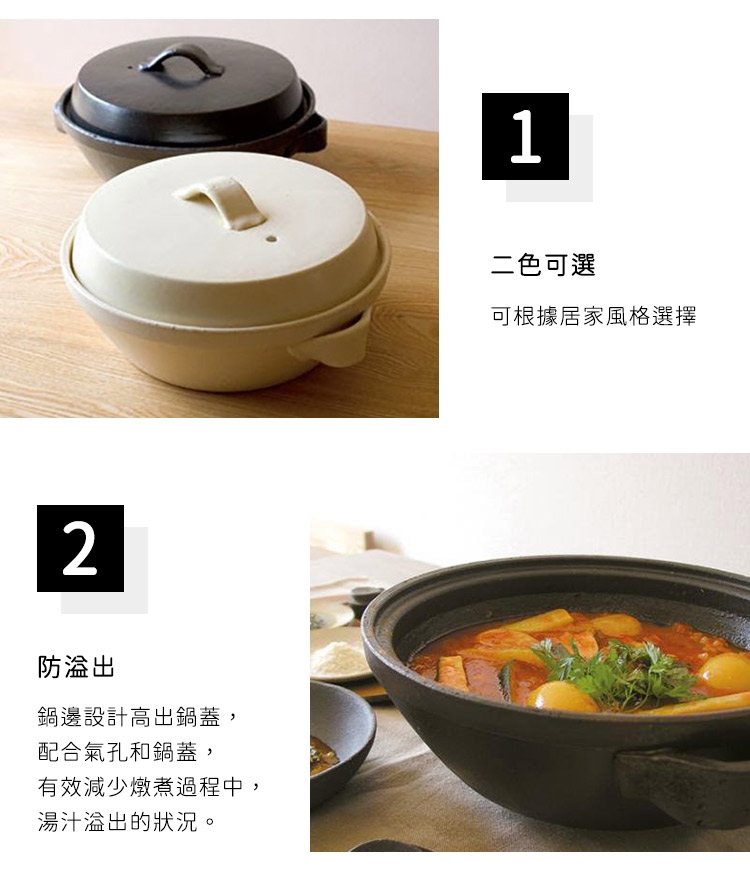 1

二色可選

可根據居家風格選擇

2

防溢出

鍋邊設計高出鍋蓋，
配合氣孔和鍋蓋，
有效減少燉煮過程中，
湯汁溢出的狀況。