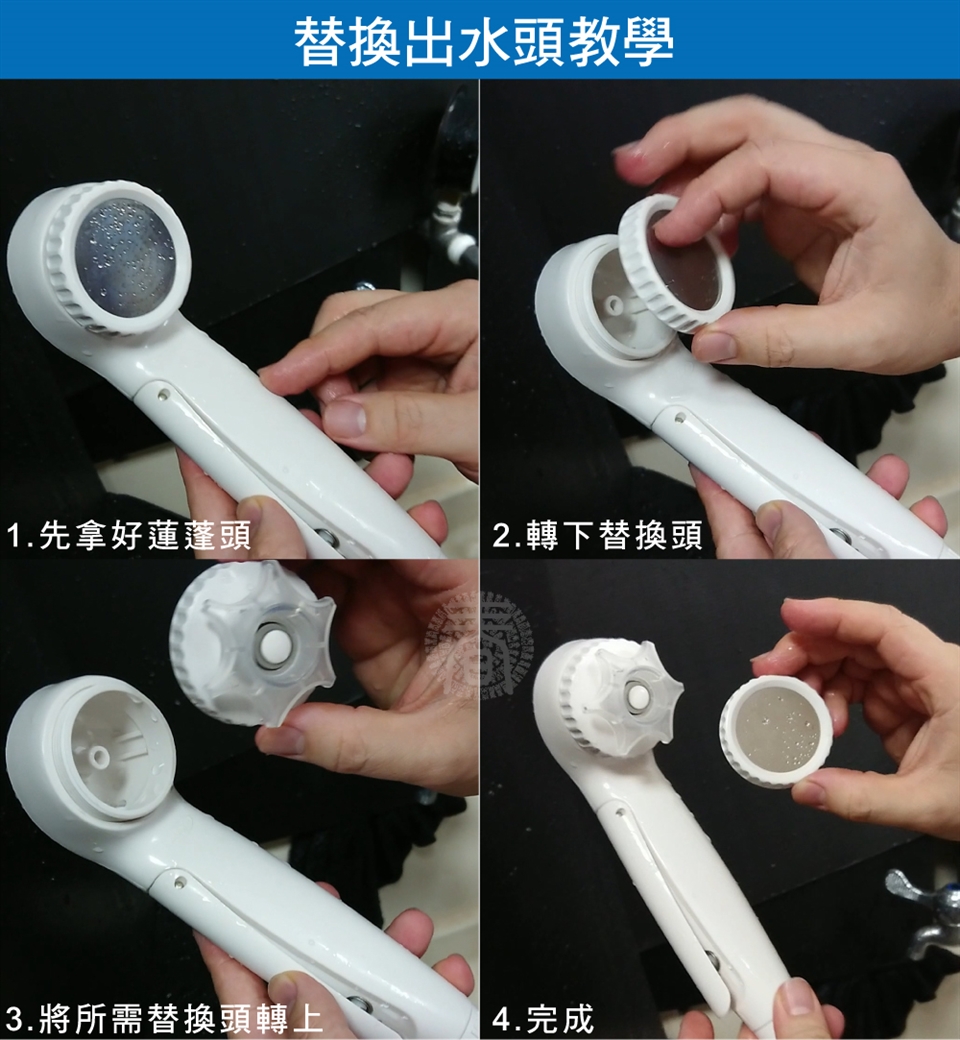 替換出水頭教學

1.先拿好蓮蓬頭

2.轉下替換頭

3.將所需替換頭轉上

4.完成