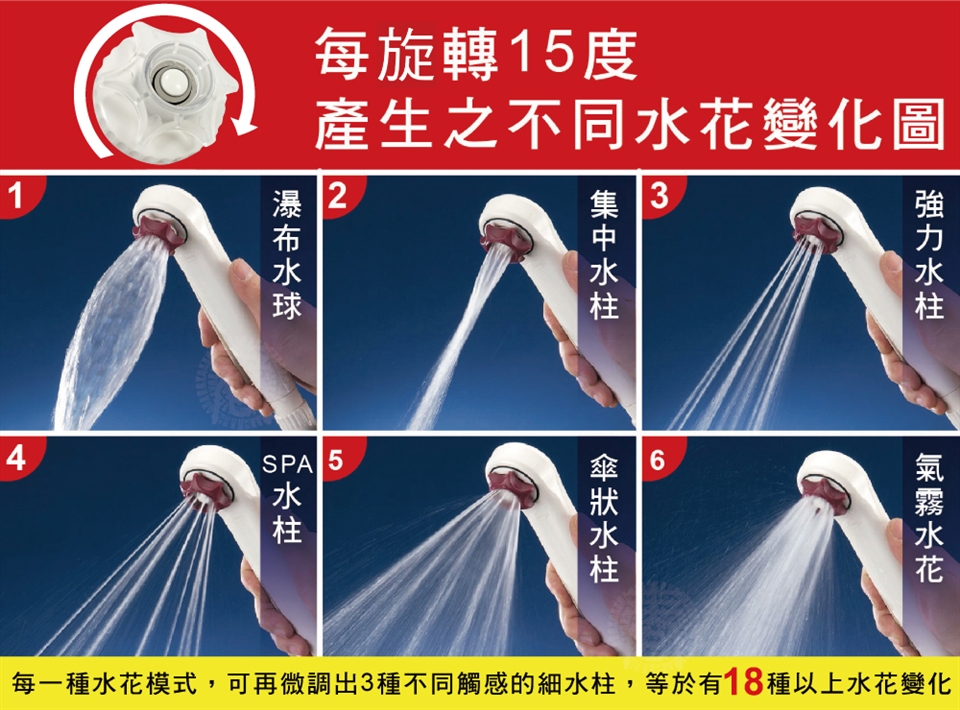 每旋轉15度
產生之不同水花變化圖

1
瀑布水球

2
集中水柱

3
強力水柱

4
SPA水柱

5
傘狀水柱

6
氣霧水花

每一種水花模式，可再微調出3種不同觸感的細水柱，等於有18種以上水花變化