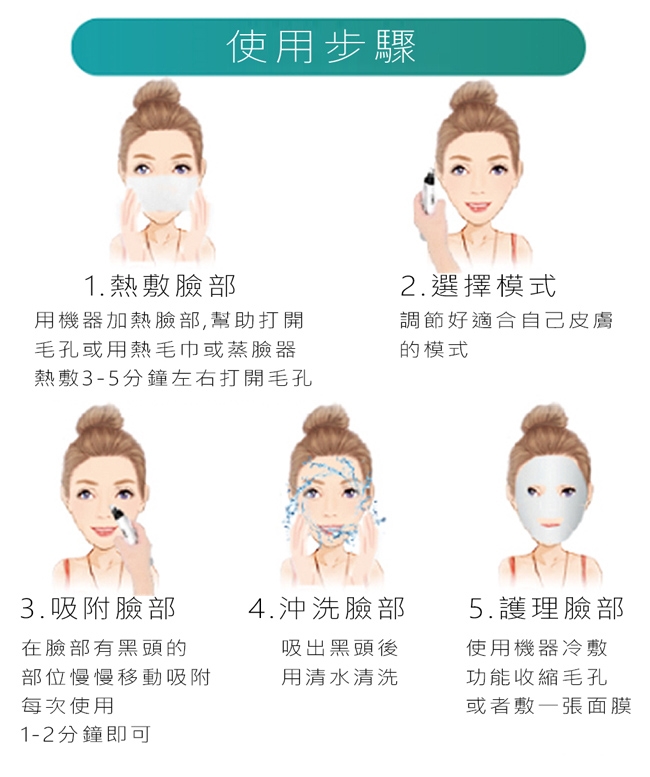 使用步驟

1.熱敷臉部
用機器加熱臉部,幫助打開毛孔或用熱毛巾或蒸臉器熱敷3-5分鐘左右打開毛孔

2.選擇模式
調節好適合自己皮膚的模式

3.吸附臉部
在臉部有黑頭的部位慢慢移動吸附每次使用1-2分鐘即可

4.沖洗臉部
吸出黑頭後用清水清洗

5.護理臉部
使用機器冷敷功能收縮毛孔或者敷一張面膜