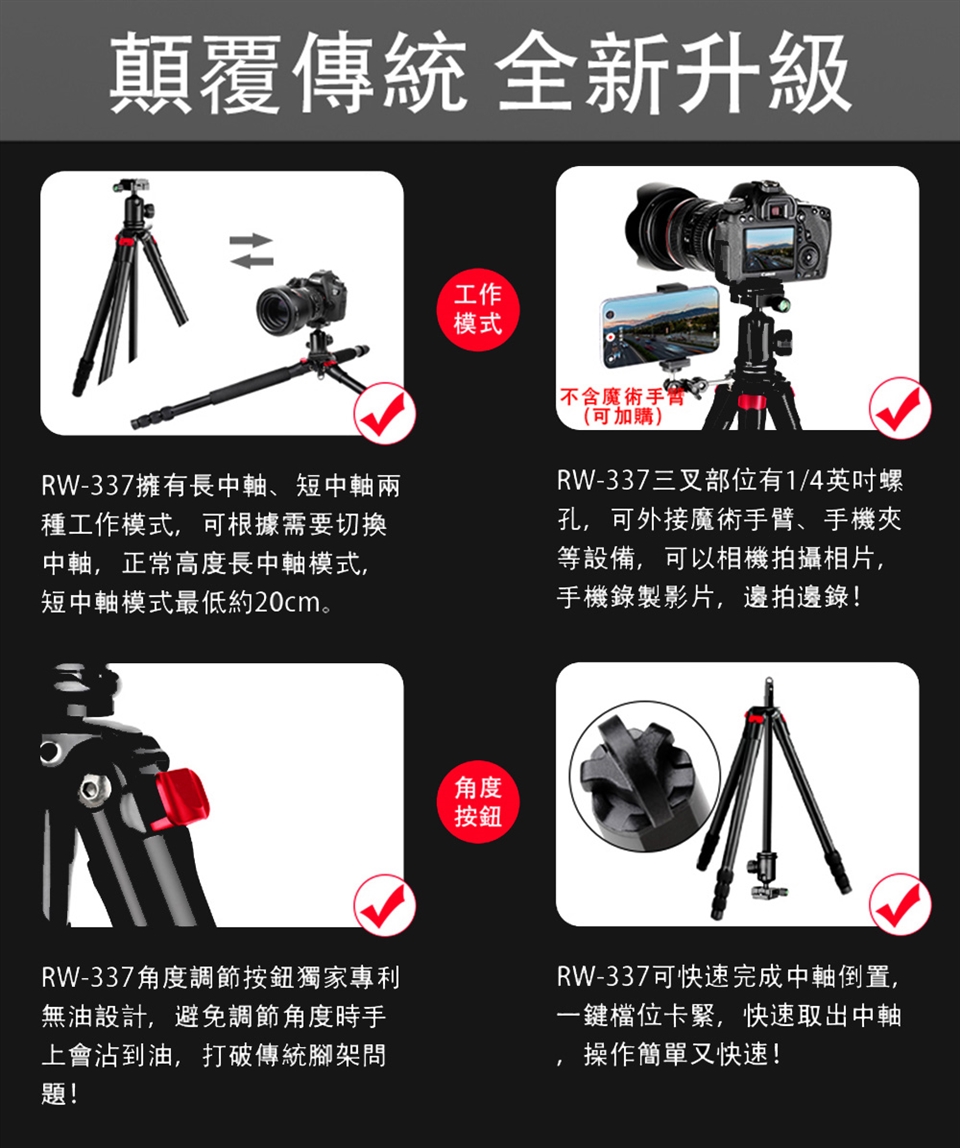 顛覆傳統 全新升級

工作模式

不含魔術手臂（可加購）

RW-337擁有長中軸、短中軸兩種工作模式，可根據需要切換中軸，正常高度長中軸模式，短中軸模式最低約20cm。

RW-337三叉部位有1/4英吋螺孔，可外接魔術手臂、手機夾等設備，可以相機拍攝相片，手機錄製影片，邊拍邊錄！

角度按鈕

RW-337角度調節按鈕獨家專利無油設計，避免調節角度時手上會沾到油，打破傳統腳架問題！

RW-337可快速完成中軸倒置，一鍵檔位卡緊，快速取出中軸，操作簡單又快速！