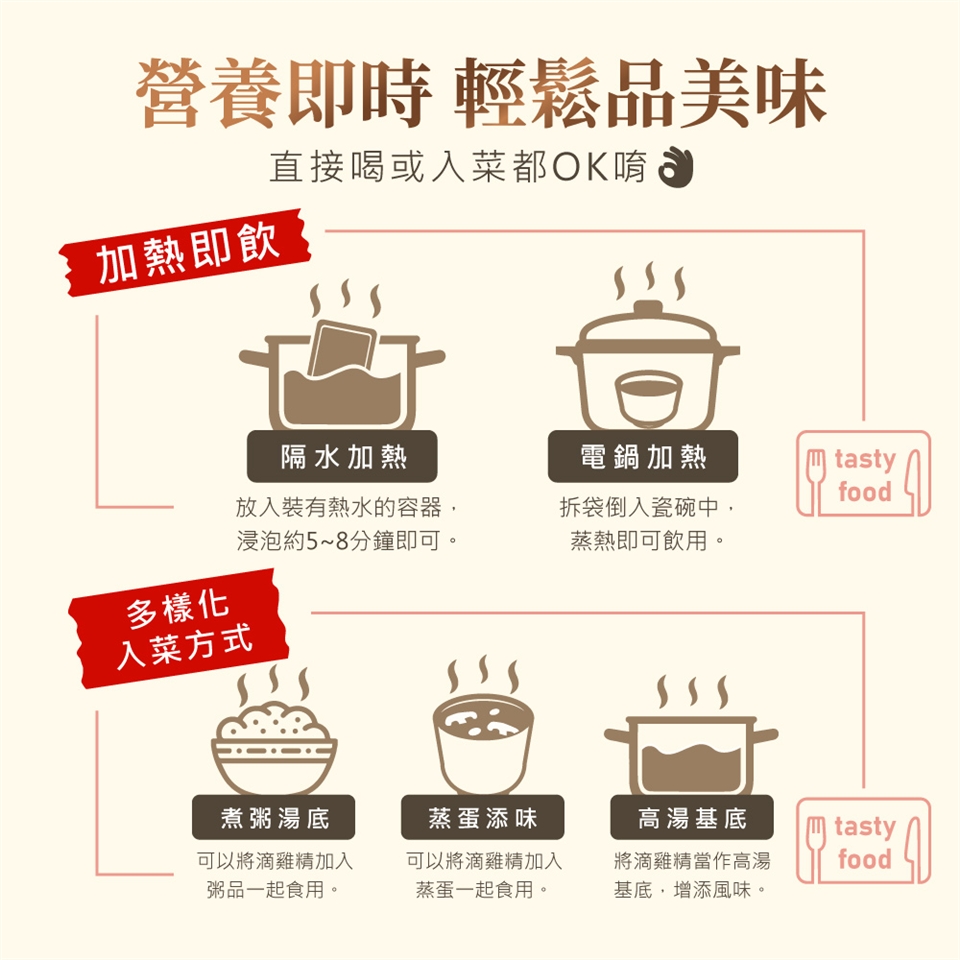 營養即時 輕鬆品美味

直接喝或入菜都OK唷

加熱即飲

隔水加熱

放入裝有熱水的容器，浸泡約5~8分鐘即可。

電鍋加熱

拆袋倒入瓷碗中，蒸熱即可飲用。

tasty food

多樣化入菜方式

煮粥湯底

可以將滴雞精加入粥品一起食用。

蒸蛋添味

可以將滴雞精加入蒸蛋一起食用。

高湯基底

將滴雞精當作高湯基底，增添風味。

tasty food