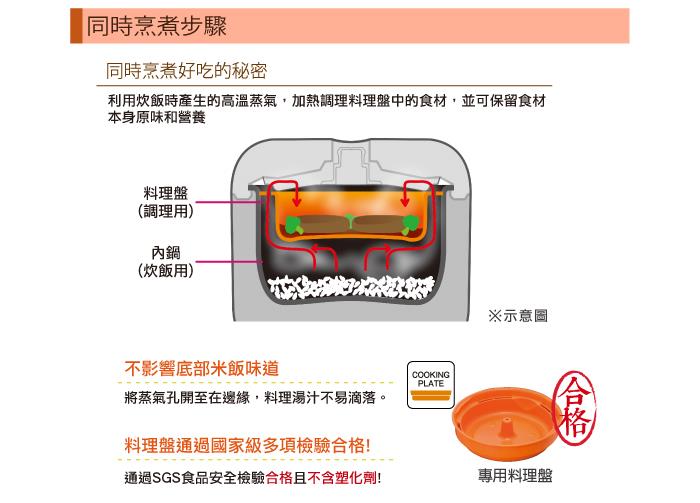 同時烹煮步驟

同時烹煮好吃的秘密

利用炊飯時產生的高溫蒸氣，加熱調理料理盤中的食材，並可保留食材本身原味和營養

料理盤
(調理用)

內鍋
(炊飯用)

※示意圖

不影響底部米飯味道

將蒸氣孔開至在邊緣，料理湯汁不易滴落。

COOKING PLATE

合格

料理盤通過國家級多項檢驗合格!

通過SGS食品安全檢驗合格且不含塑化劑!

專用料理盤