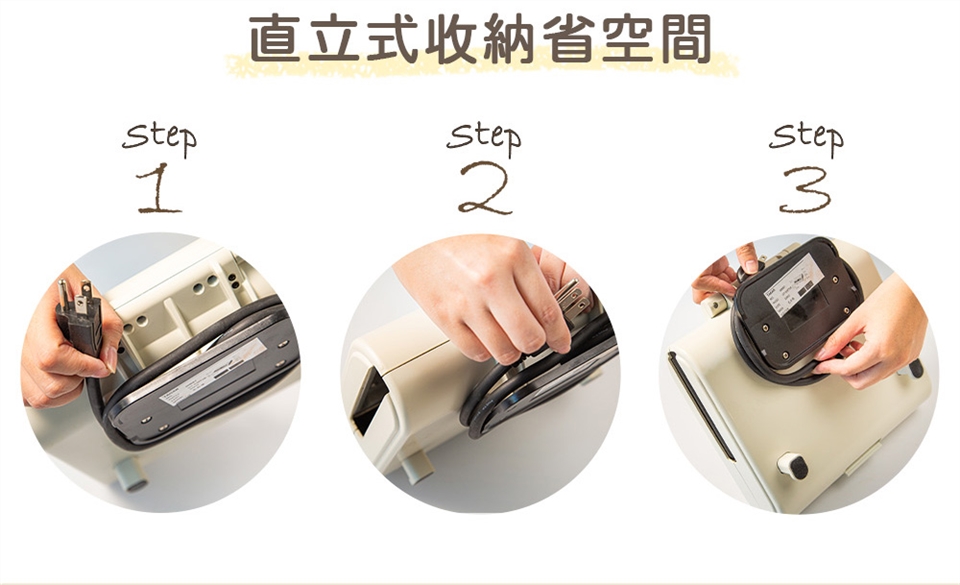 直立式收納省空間

Step
1

Step
2

Step
3