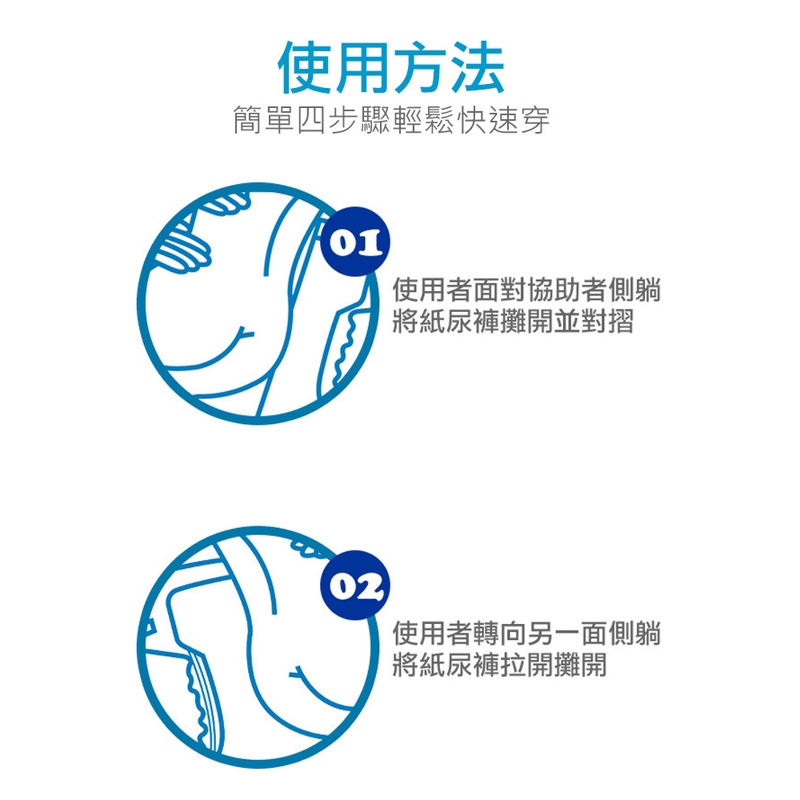 使用方法
簡單四步驟輕鬆快速穿

01
使用者面對協助者側躺
將紙尿褲攤開並對摺

02
使用者轉向另一面側躺
將紙尿褲拉開攤開