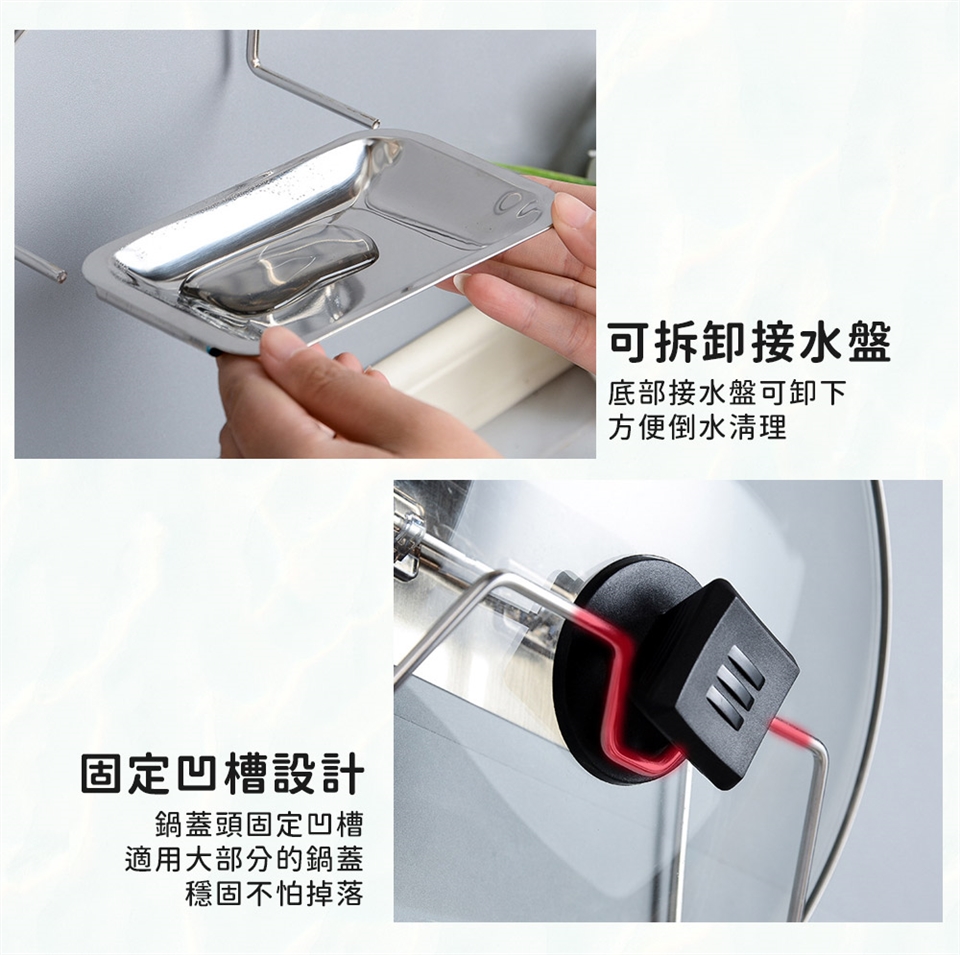 可拆卸接水盤

底部接水盤可卸下
方便倒水清理

固定凹槽設計

鍋蓋頭固定凹槽
適用大部分的鍋蓋
穩固不怕掉落