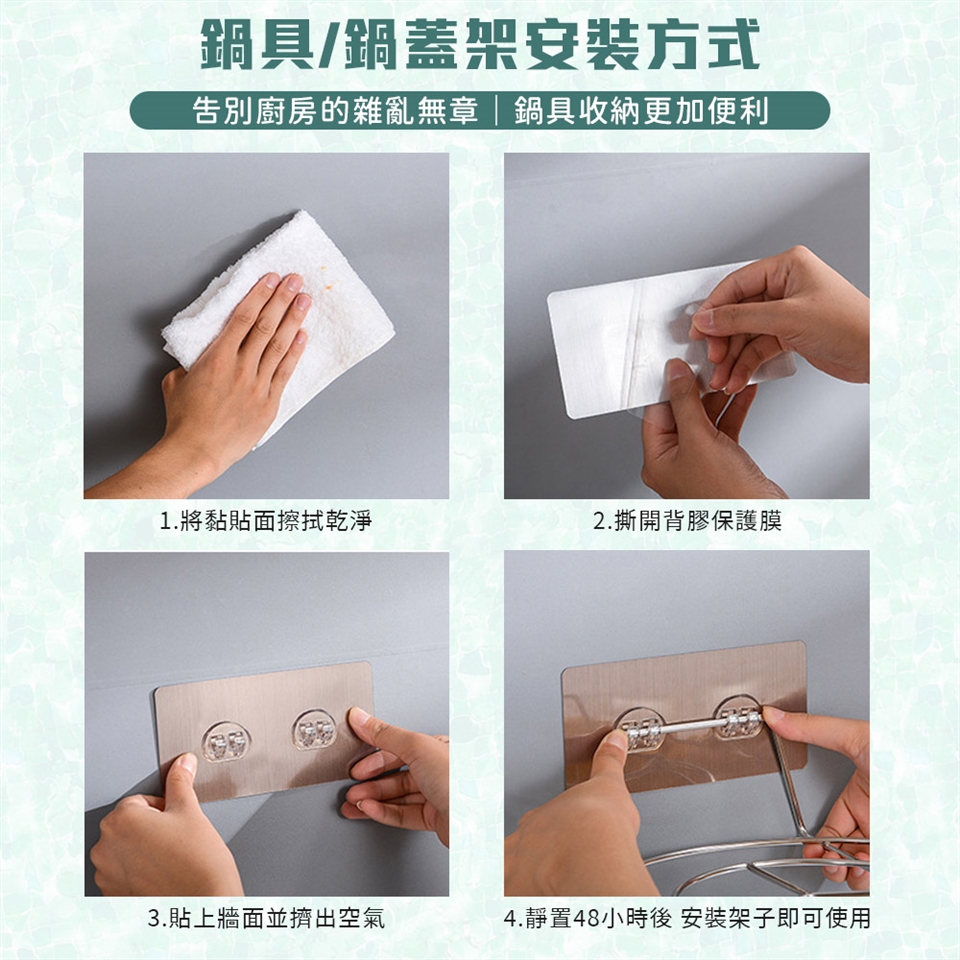 鍋具/鍋蓋架安裝方式

告別廚房的雜亂無章｜鍋具收納更加便利

1.將黏貼面擦拭乾淨

2.撕開背膠保護膜

3.貼上牆面並擠出空氣

4.靜置48小時後 安裝架子即可使用