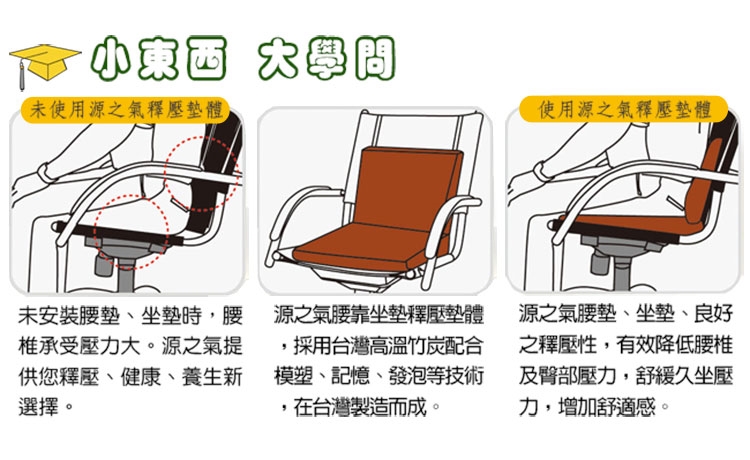 小東西 大學問

未使用源之氣釋壓墊體

未安裝腰墊、坐墊時，腰椎承受壓力大。源之氣提供您釋壓、健康、養生新選擇。

源之氣腰靠坐墊釋壓墊體，採用台灣高溫竹炭配合模塑、記憶、發泡等技術，在台灣製造而成。

使用源之氣釋壓墊體

源之氣腰墊、坐墊、良好之釋壓性，有效降低腰椎及臀部壓力，舒緩久坐壓力，增加舒適感。