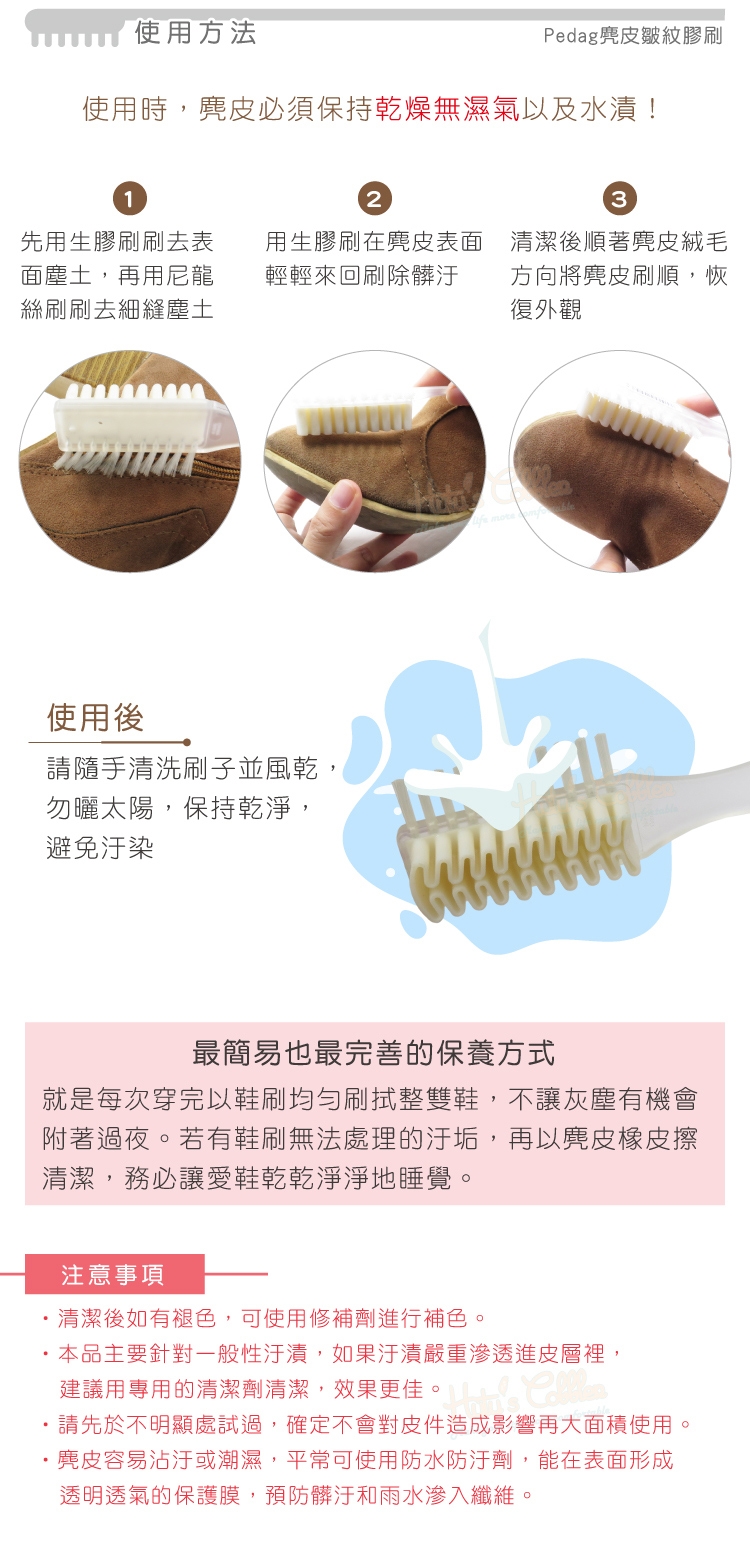 使用方法

Pedag麂皮皺紋膠刷

使用時，麂皮必須保持乾燥無濕氣以及水漬！

1
先用生膠刷刷去表面塵土，再用尼龍絲刷刷去細縫塵土

2
用生膠刷在麂皮表面輕輕來回刷除髒汙

3
清潔後順著麂皮絨毛方向將麂皮刷順，恢復外觀

使用後
請隨手清洗刷子並風乾，勿曬太陽，保持乾淨，避免汙染

最簡易也最完善的保養方式
就是每次穿完以鞋刷均勻刷拭整雙鞋，不讓灰塵有機會附著過夜。若有鞋刷無法處理的汙垢，再以麂皮橡皮擦清潔，務必讓愛鞋乾乾淨淨地睡覺。

注意事項
・清潔後如有褪色，可使用修補劑進行補色。
・本品主要針對一般性汙漬，如果汙漬嚴重滲透進皮層裡，建議用專用的清潔劑清潔，效果更佳。
・請先於不明顯處試過，確定不會對皮件造成影響再大面積使用。
・麂皮容易沾汙或潮濕，平常可使用防水防汙劑，能在表面形成透明透氣的保護膜，預防髒汙和雨水滲入纖維。