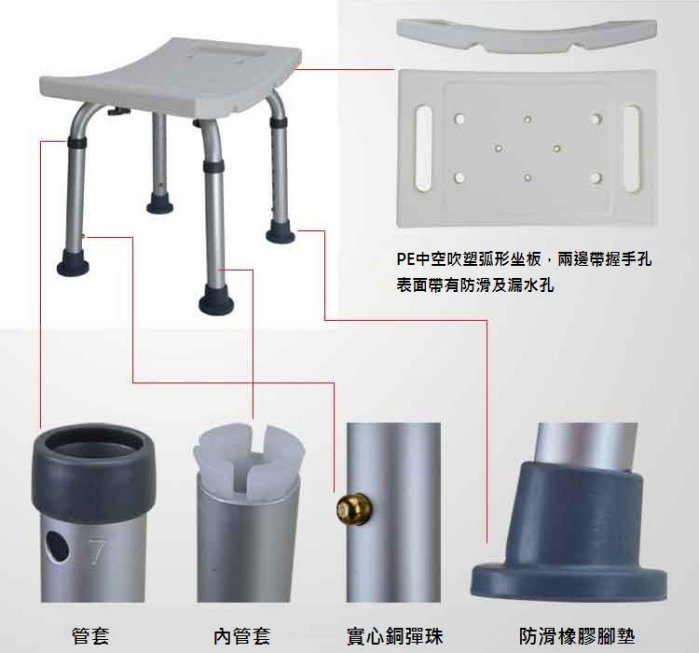 PE中空吹塑弧形坐板，兩邊帶握手孔
表面帶有防滑及漏水孔

7

管套

內管套

實心銅彈珠

防滑橡膠腳墊