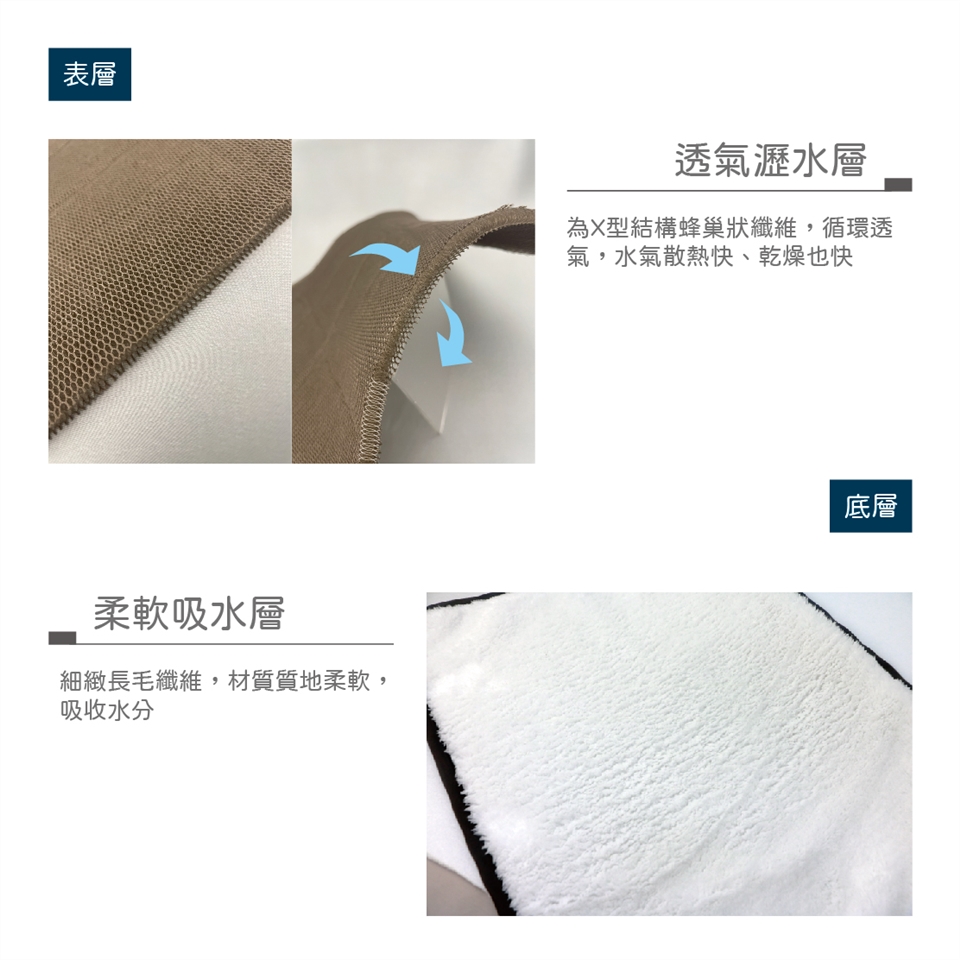 表層

透氣瀝水層

為X型結構蜂巢狀纖維，循環透氣，水氣散熱快、乾燥也快

底層

柔軟吸水層

細緻長毛纖維，材質質地柔軟，吸收水分