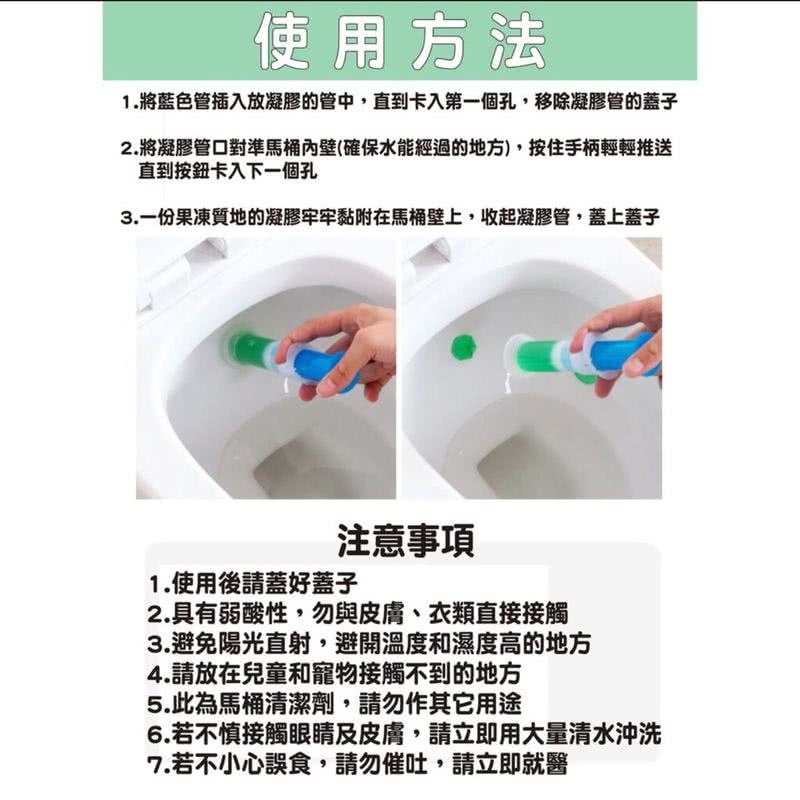 使用方法

1.將藍色管插入放凝膠的管中，直到卡入第一個孔，移除凝膠管的蓋子

2.將凝膠管口對準馬桶內壁(確保水能經過的地方)，按住手柄輕輕推送直到按鈕卡入下一個孔

3.一份果凍質地的凝膠牢牢黏附在馬桶壁上，收起凝膠管，蓋上蓋子

注意事項

1.使用後請蓋好蓋子
2.具有弱酸性，勿與皮膚、衣類直接接觸
3.避免陽光直射，避開溫度和濕度高的地方
4.請放在兒童和寵物接觸不到的地方
5.此為馬桶清潔劑，請勿作其它用途
6.若不慎接觸眼睛及皮膚，請立即用大量清水沖洗
7.若不小心誤食，請勿催吐，請立即就醫