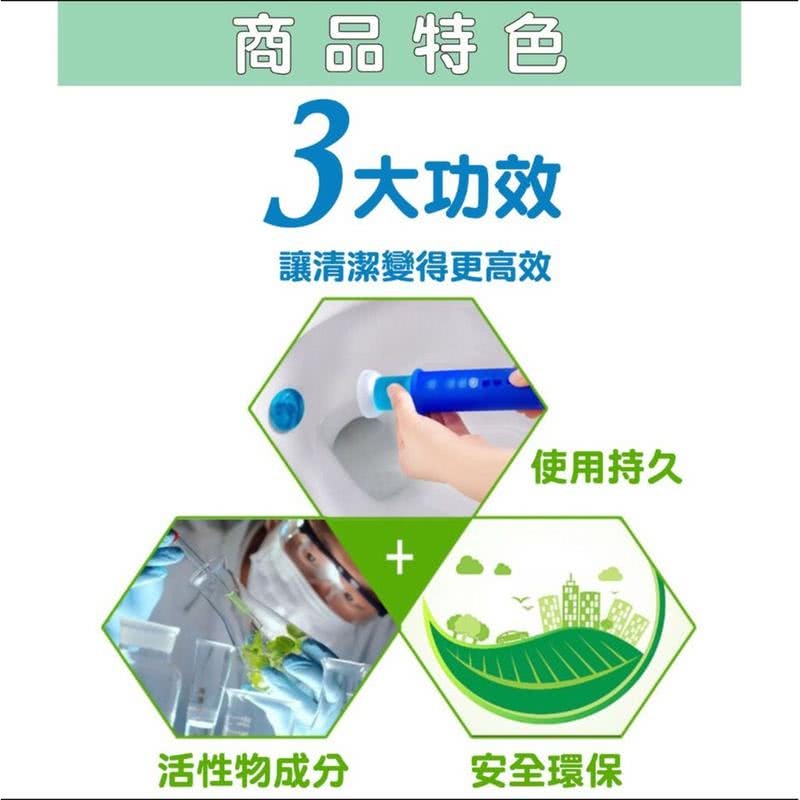 商品特色

3大功效

讓清潔變得更高效

使用持久

+

活性物成分

安全環保