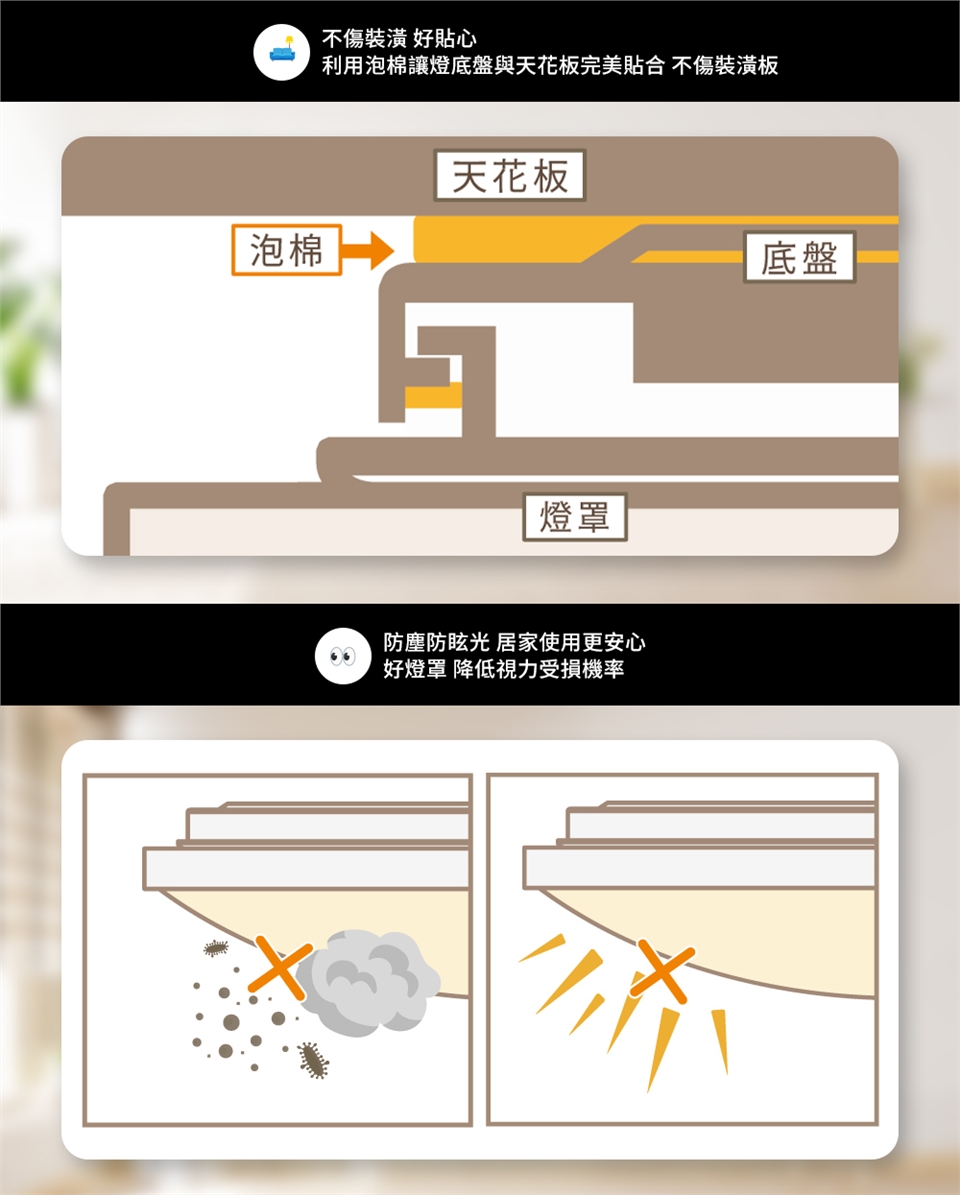 不傷裝潢 好貼心
利用泡棉讓燈底盤與天花板完美貼合 不傷裝潢板

天花板

泡棉

底盤

燈罩

防塵防眩光 居家使用更安心
好燈罩 降低視力受損機率