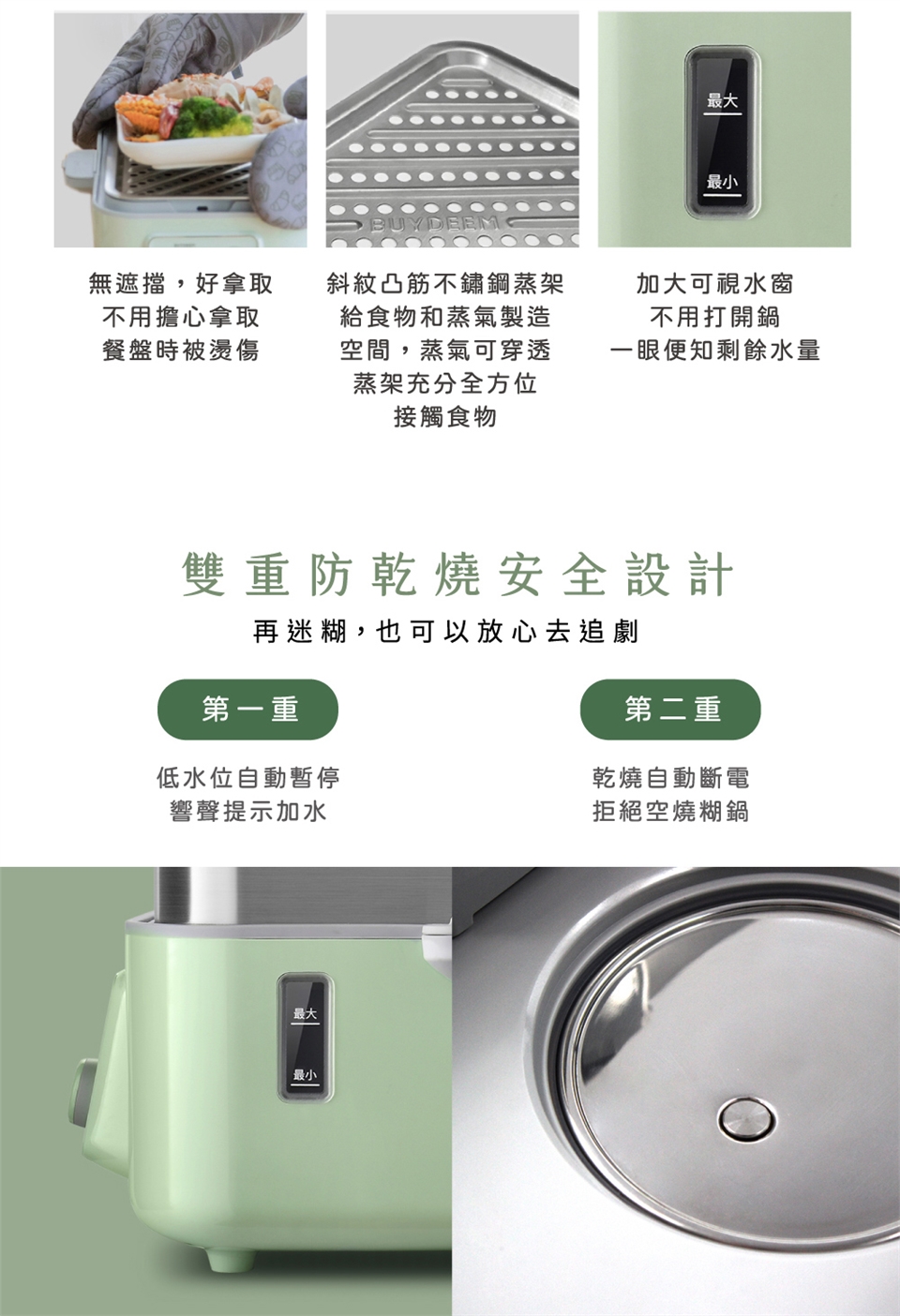 BUYDEEM

最大

最小

無遮擋，好拿取
不用擔心拿取
餐盤時被燙傷

斜紋凸筋不鏽鋼蒸架
給食物和蒸氣製造
空間，蒸氣可穿透
蒸架充分全方位
接觸食物

加大可視水窗
不用打開鍋
一眼便知剩餘水量

雙重防乾燒安全設計

再迷糊，也可以放心去追劇

第一重

低水位自動暫停
響聲提示加水

第二重

乾燒自動斷電
拒絕空燒糊鍋

最大

最小