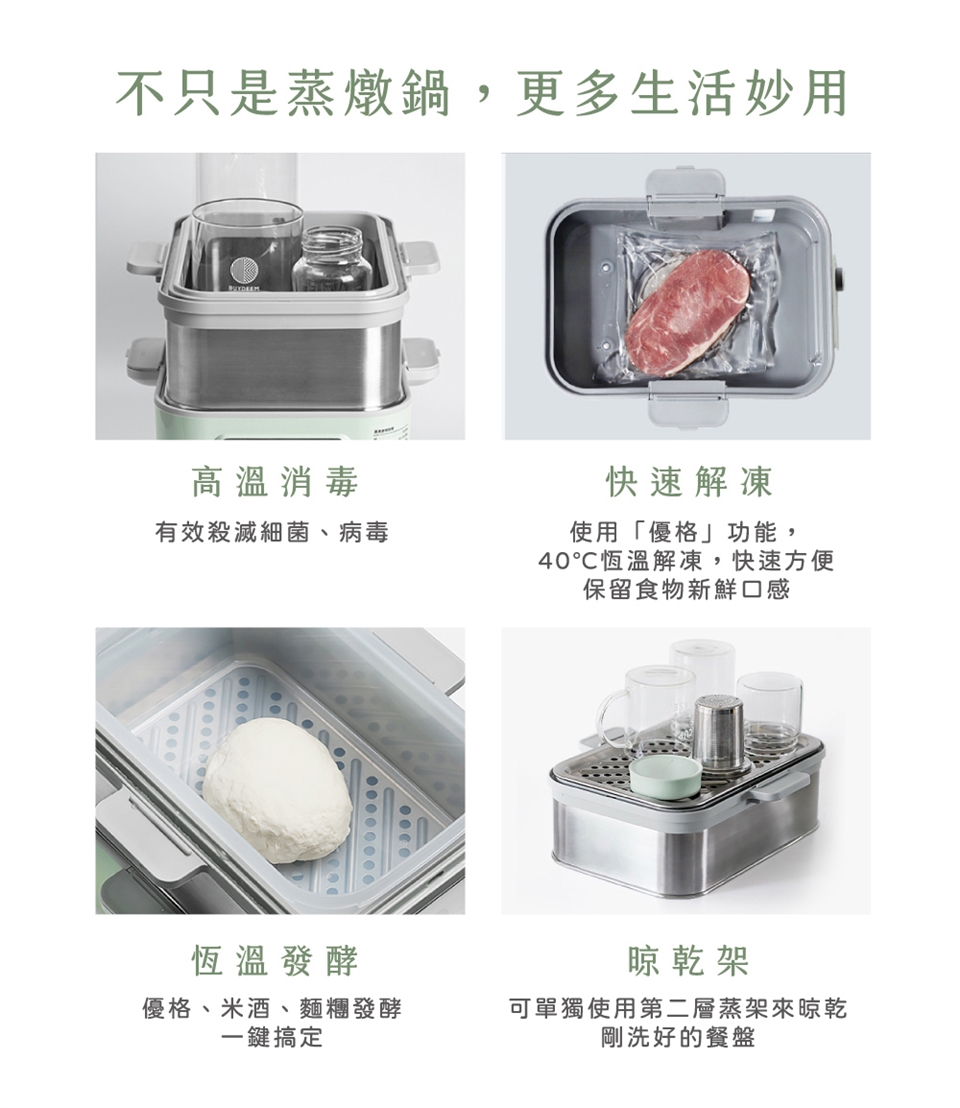 不只是蒸燉鍋，更多生活妙用

BUYDEEM

高溫消毒

有效殺滅細菌、病毒

快速解凍

使用「優格」功能，
40°C恆溫解凍，快速方便
保留食物新鮮口感

恆溫發酵

優格、米酒、麵糰發酵
一鍵搞定

晾乾架

可單獨使用第二層蒸架來晾乾
剛洗好的餐盤