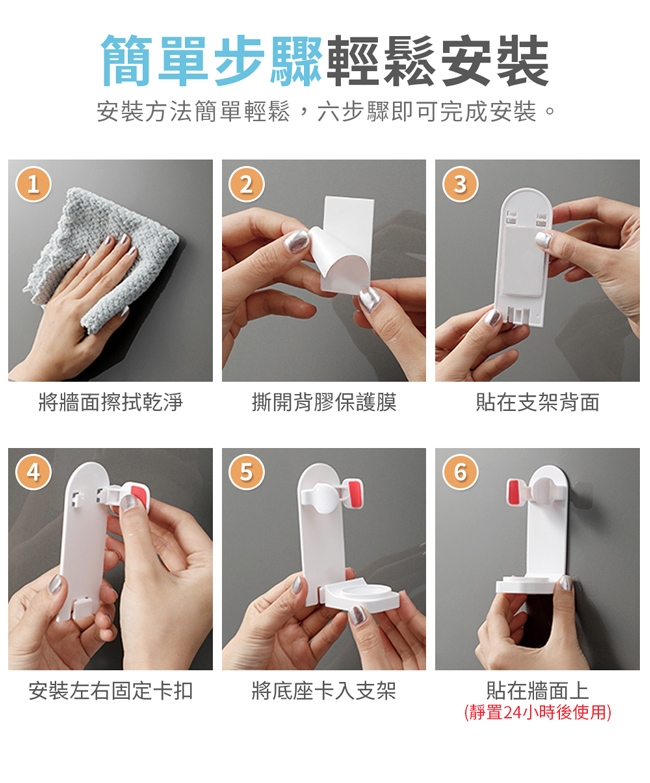 簡單步驟輕鬆安裝

安裝方法簡單輕鬆，六步驟即可完成安裝。

1

將牆面擦拭乾淨

2

撕開背膠保護膜

3

貼在支架背面

4

安裝左右固定卡扣

5

將底座卡入支架

6

貼在牆面上
(靜置24小時後使用)