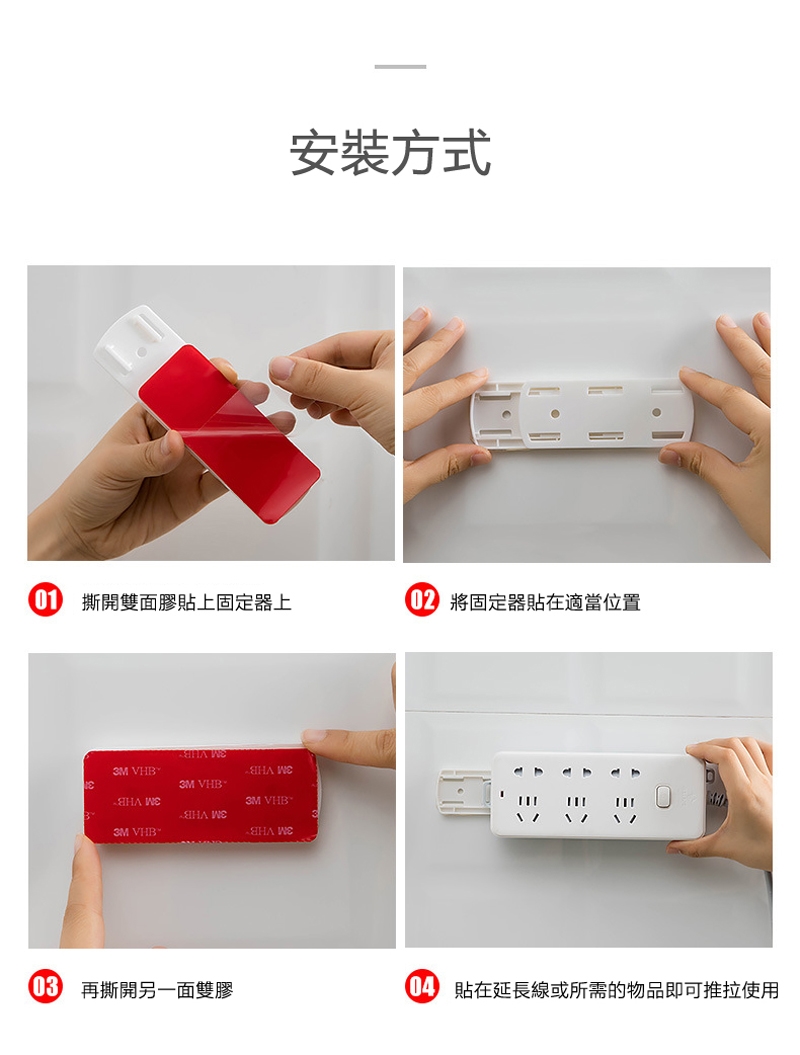 安裝方式

01 撕開雙面膠貼上固定器上

02 將固定器貼在適當位置

3M VHB 3M VHB 3M VHB 3M VHB 3M VHB 3M VHB 3M VHB 3M VHB 3M VHB

03 再撕開另一面雙膠

04 貼在延長線或所需的物品即可推拉使用