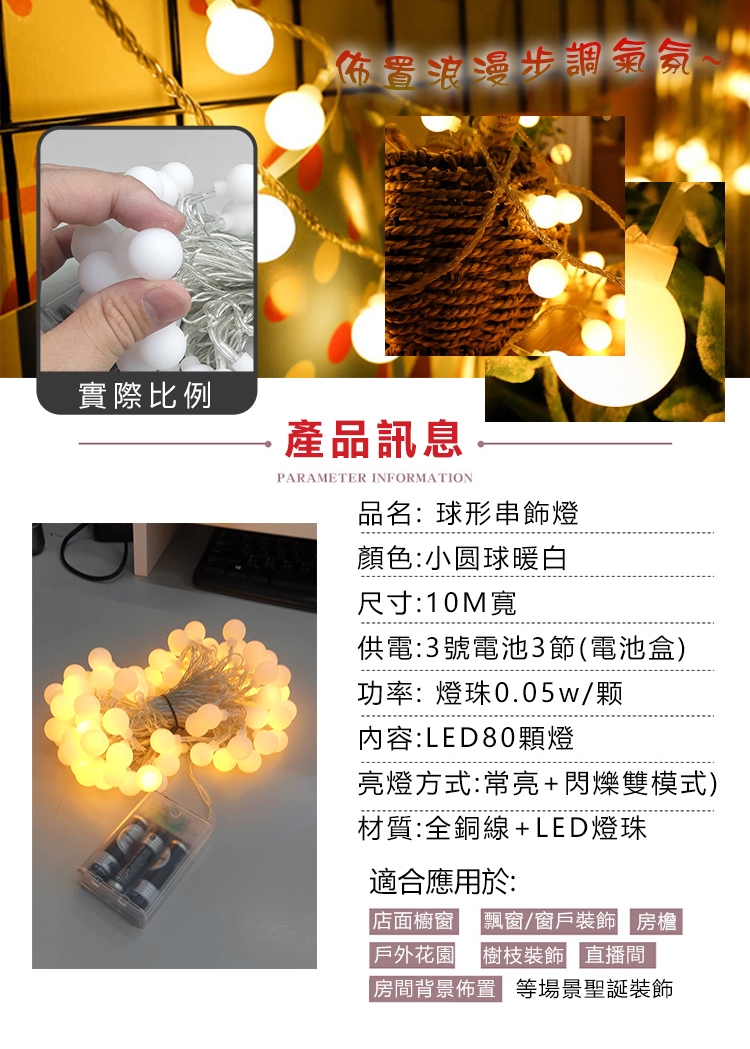 佈置浪漫步調氣氛~

實際比例

產品訊息

PARAMETER INFORMATION

品名: 球形串飾燈

顏色:小圓球暖白

尺寸:10M寬

供電:3號電池3節(電池盒)

功率: 燈珠0.05w/顆

內容:LED80顆燈

亮燈方式:常亮+閃爍雙模式)

材質:全銅線+LED燈珠

適合應用於:

店面櫥窗 飄窗/窗戶裝飾 房檐

戶外花園 樹枝裝飾 直播間

房間背景佈置 等場景聖誕裝飾