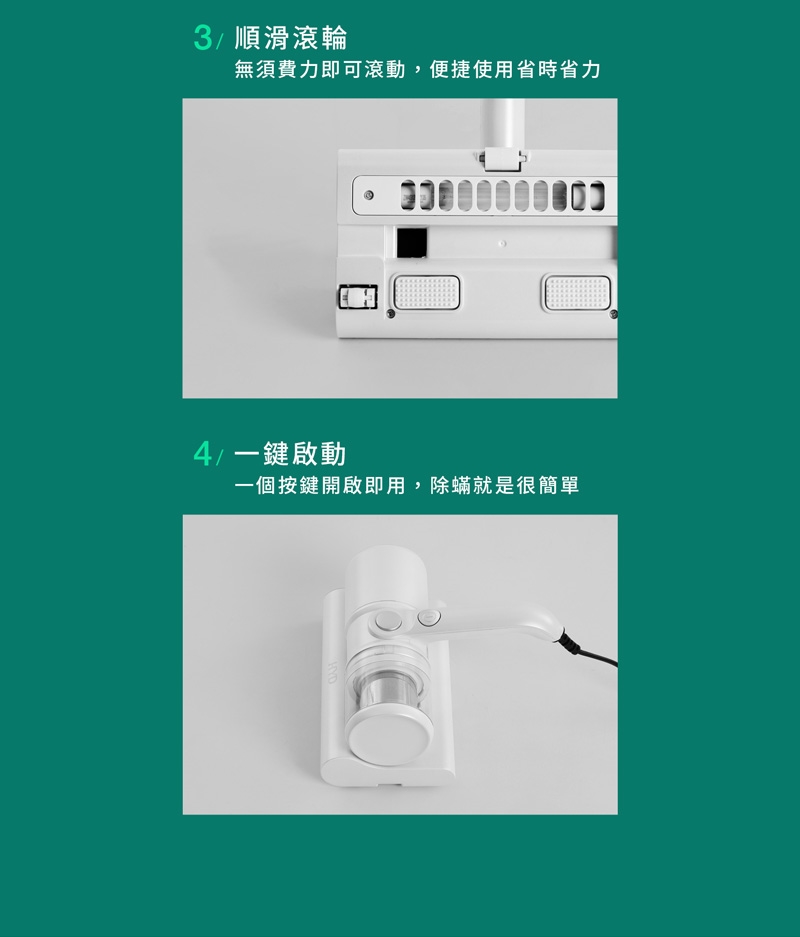 3/ 順滑滾輪

無須費力即可滾動，便捷使用省時省力

4/ 一鍵啟動

一個按鍵開啟即用，除蟎就是很簡單