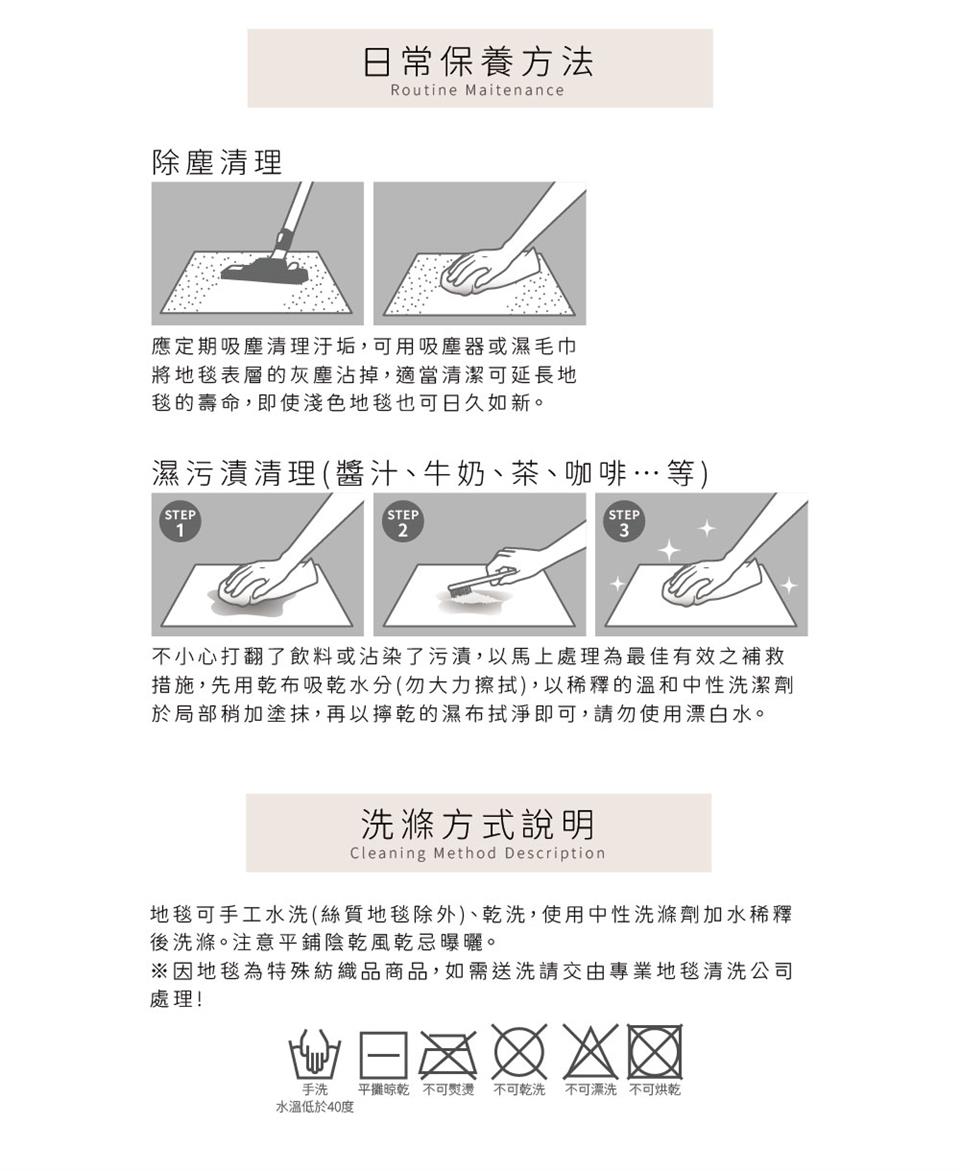 日常保養方法
Routine Maitenance

除塵清理

應定期吸塵清理汙垢，可用吸塵器或濕毛巾將地毯表層的灰塵沾掉，適當清潔可延長地毯的壽命，即使淺色地毯也可日久如新。

濕污漬清理(醬汁、牛奶、茶、咖啡…等)

STEP 1
STEP 2
STEP 3

不小心打翻了飲料或沾染了污漬，以馬上處理為最佳有效之補救措施，先用乾布吸乾水分(勿大力擦拭)，以稀釋的溫和中性洗潔劑於局部稍加塗抹，再以擰乾的濕布拭淨即可，請勿使用漂白水。

洗滌方式說明
Cleaning Method Description

地毯可手工水洗(絲質地毯除外)、乾洗，使用中性洗滌劑加水稀釋後洗滌。注意平鋪陰乾風乾忌曝曬。
※因地毯為特殊紡織品商品，如需送洗請交由專業地毯清洗公司處理!

手洗
水溫低於40度
平攤晾乾
不可熨燙
不可乾洗
不可漂洗
不可烘乾