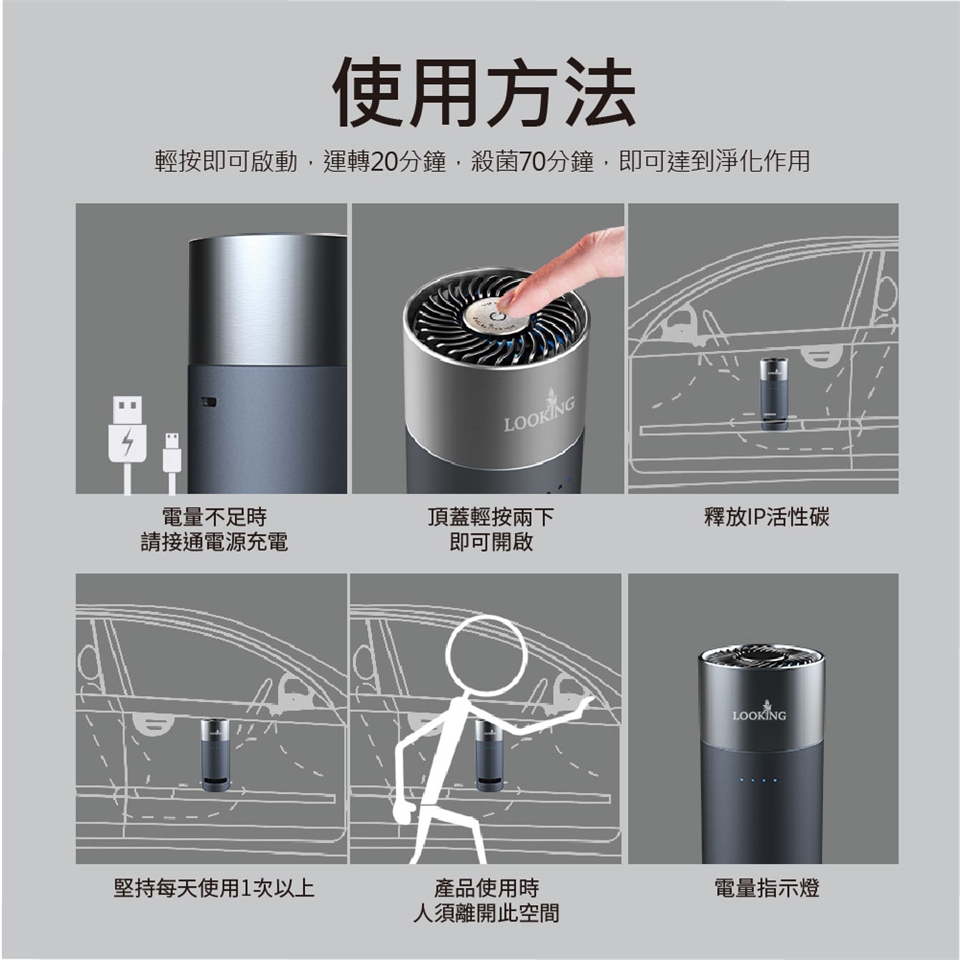 使用方法

輕按即可啟動，運轉20分鐘，殺菌70分鐘，即可達到淨化作用

LOOKING

電量不足時
請接通電源充電

頂蓋輕按兩下
即可開啟

釋放IP活性碳

LOOKING

堅持每天使用1次以上

產品使用時
人須離開此空間

電量指示燈