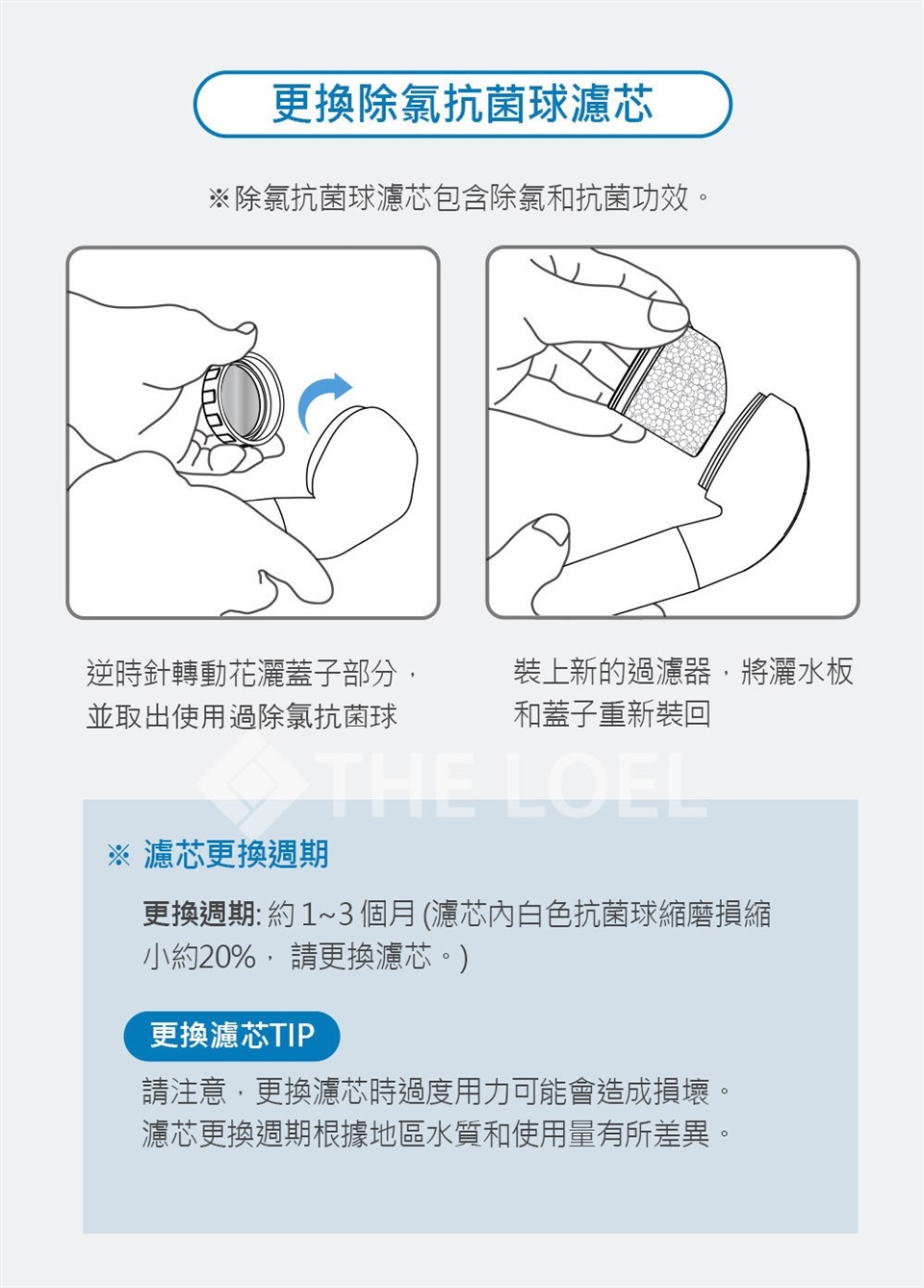 更換除氯抗菌球濾芯

※除氯抗菌球濾芯包含除氯和抗菌功效。

逆時針轉動花灑蓋子部分，並取出使用過除氯抗菌球

裝上新的過濾器，將灑水板和蓋子重新裝回

THE LOEL

※ 濾芯更換週期

更換週期: 約 1~3 個月 (濾芯內白色抗菌球縮磨損縮小約20%，請更換濾芯。)

更換濾芯TIP

請注意，更換濾芯時過度用力可能會造成損壞。
濾芯更換週期根據地區水質和使用量有所差異。