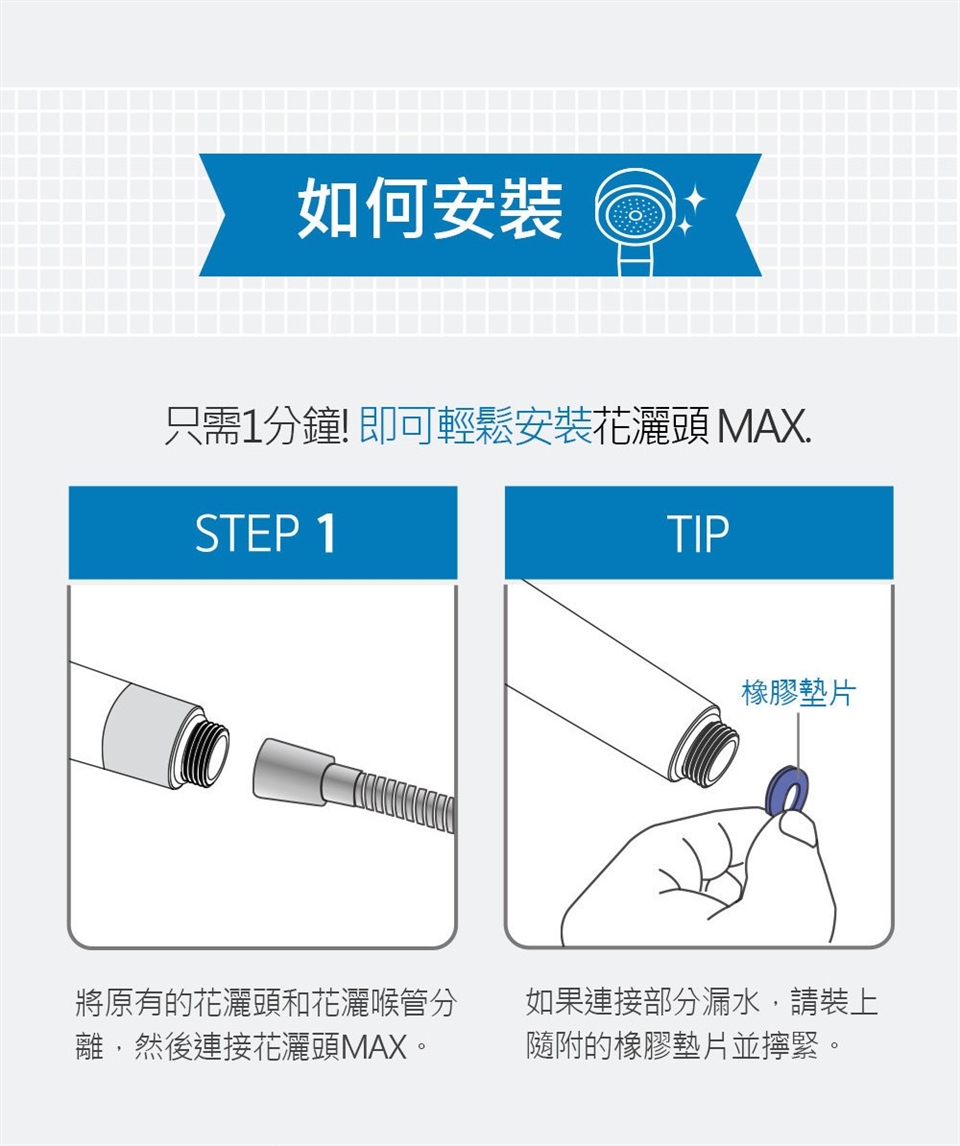 如何安裝

只需1分鐘! 即可輕鬆安裝花灑頭 MAX.

STEP 1

將原有的花灑頭和花灑喉管分離，然後連接花灑頭MAX。

TIP

橡膠墊片

如果連接部分漏水，請裝上隨附的橡膠墊片並擰緊。