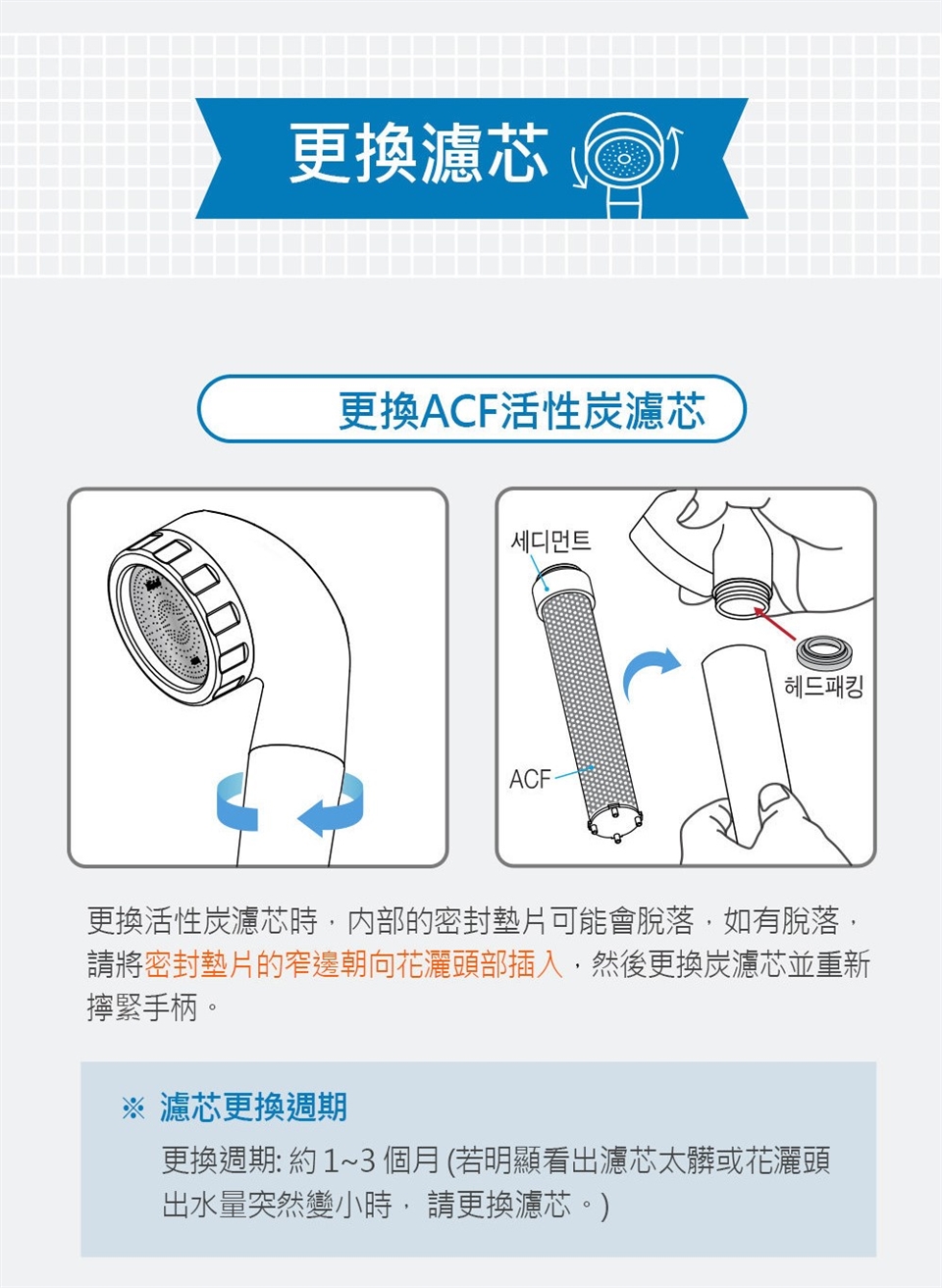 更換濾芯

更換ACF活性炭濾芯

세디먼트

헤드패킹

ACF

更換活性炭濾芯時，內部的密封墊片可能會脫落，如有脫落，請將密封墊片的窄邊朝向花灑頭部插入，然後更換炭濾芯並重新擰緊手柄。

※ 濾芯更換週期

更換週期: 約 1~3 個月 (若明顯看出濾芯太髒或花灑頭出水量突然變小時， 請更換濾芯。)