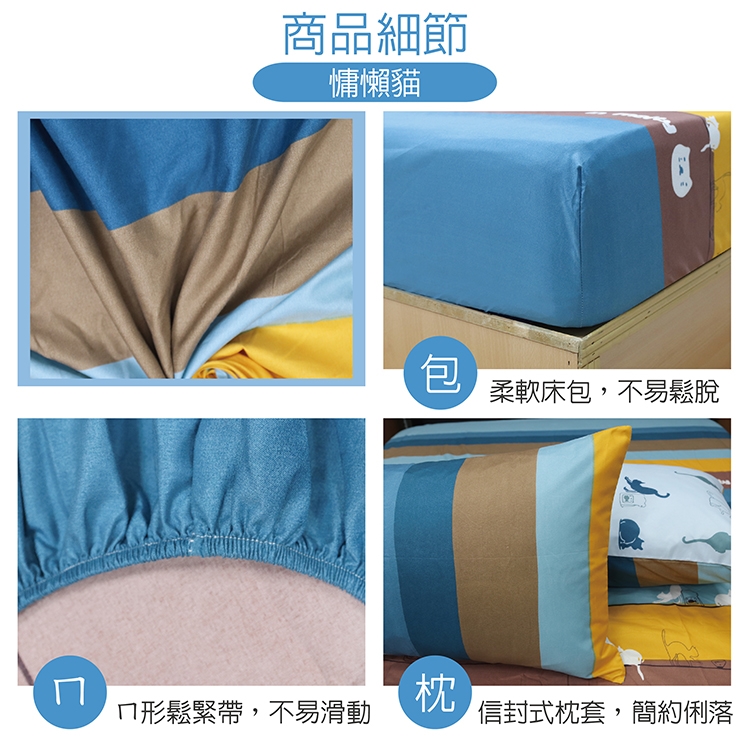 商品細節

慵懶貓

包

柔軟床包，不易鬆脫

ㄇ

ㄇ形鬆緊帶，不易滑動

枕

信封式枕套，簡約俐落