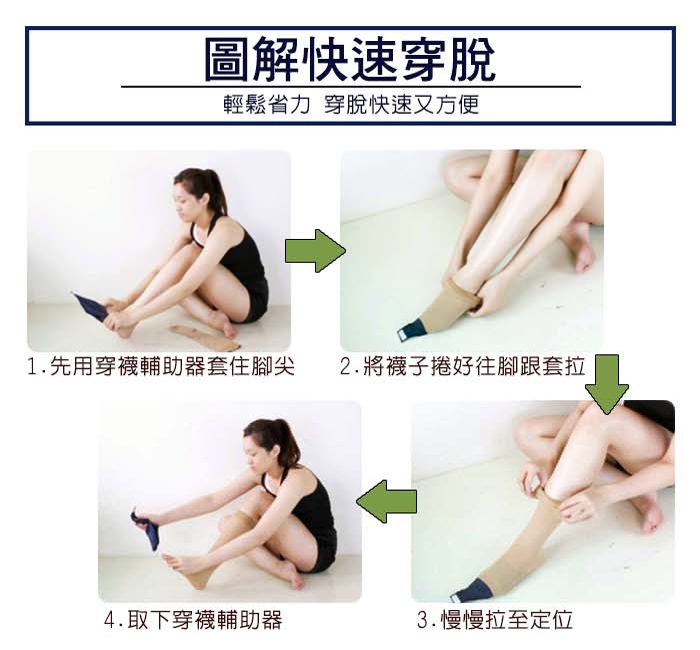 圖解快速穿脫

輕鬆省力 穿脫快速又方便

1.先用穿襪輔助器套住腳尖

2.將襪子捲好往腳跟套拉

3.慢慢拉至定位

4.取下穿襪輔助器