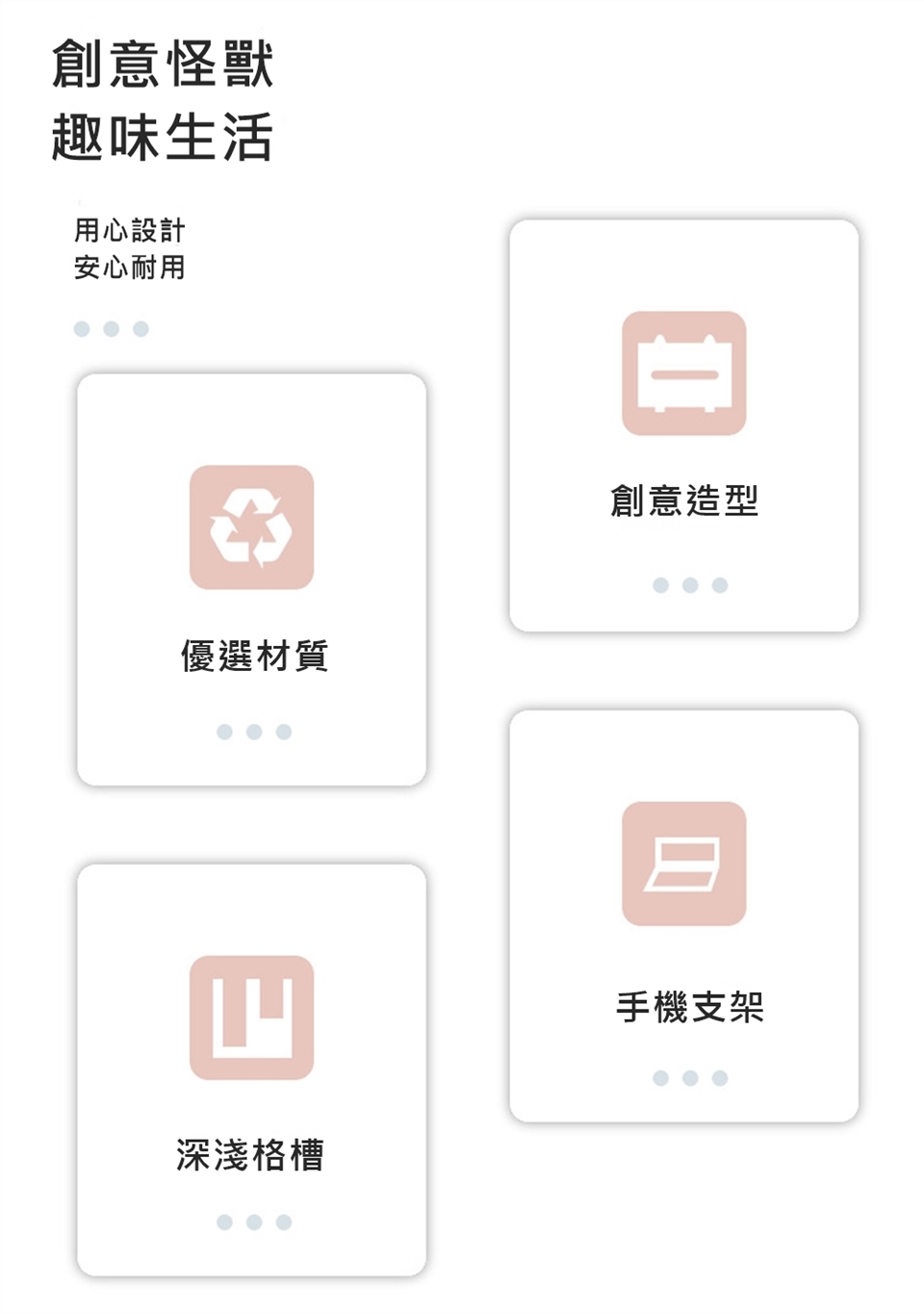 創意怪獸
趣味生活

用心設計
安心耐用

優選材質

深淺格槽

創意造型

手機支架