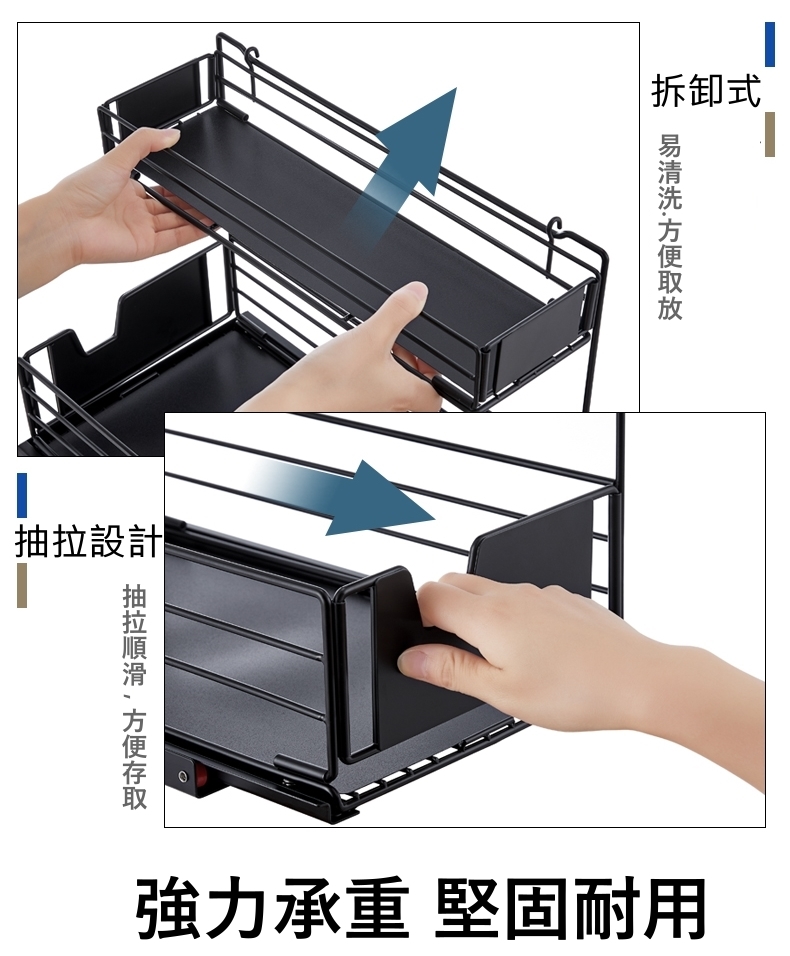 拆卸式

易清洗·方便取放

抽拉設計

抽拉順滑、方便存取

強力承重 堅固耐用